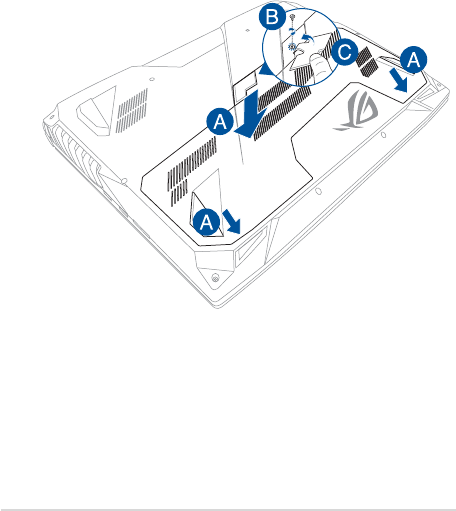 B
C
A
A
A