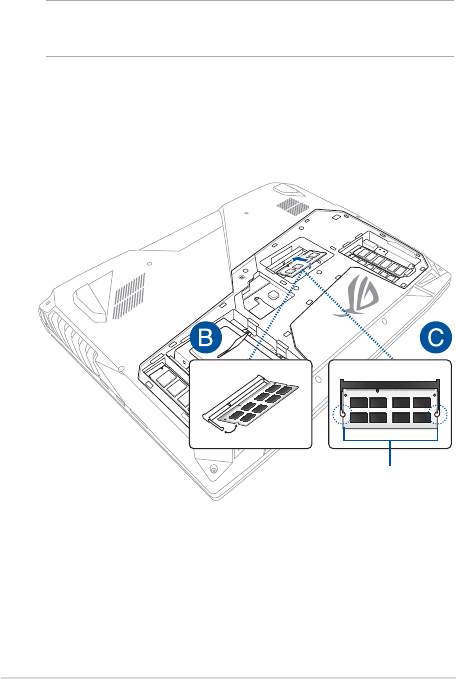 B

C