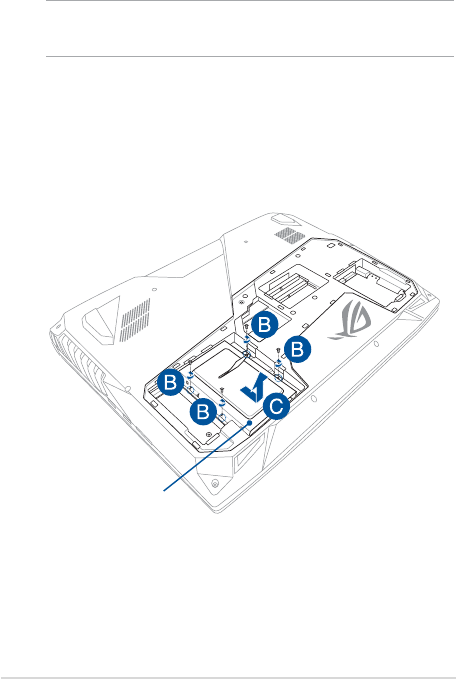 B
B
B
B
C