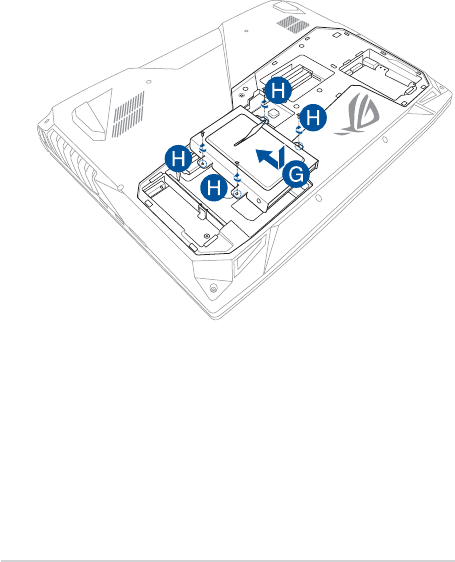 H
H
H
H
G