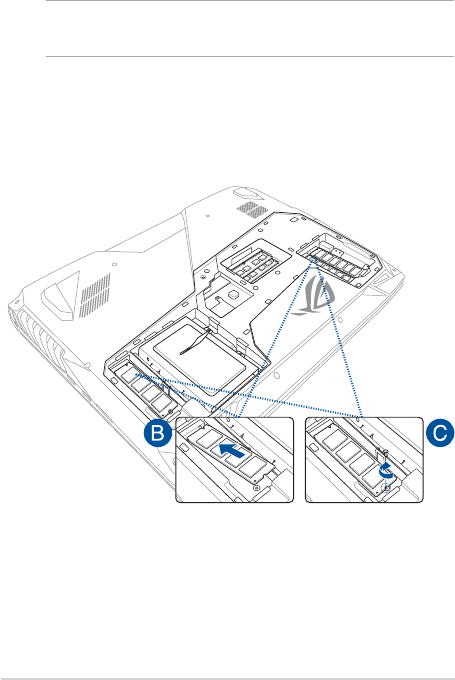 B

C