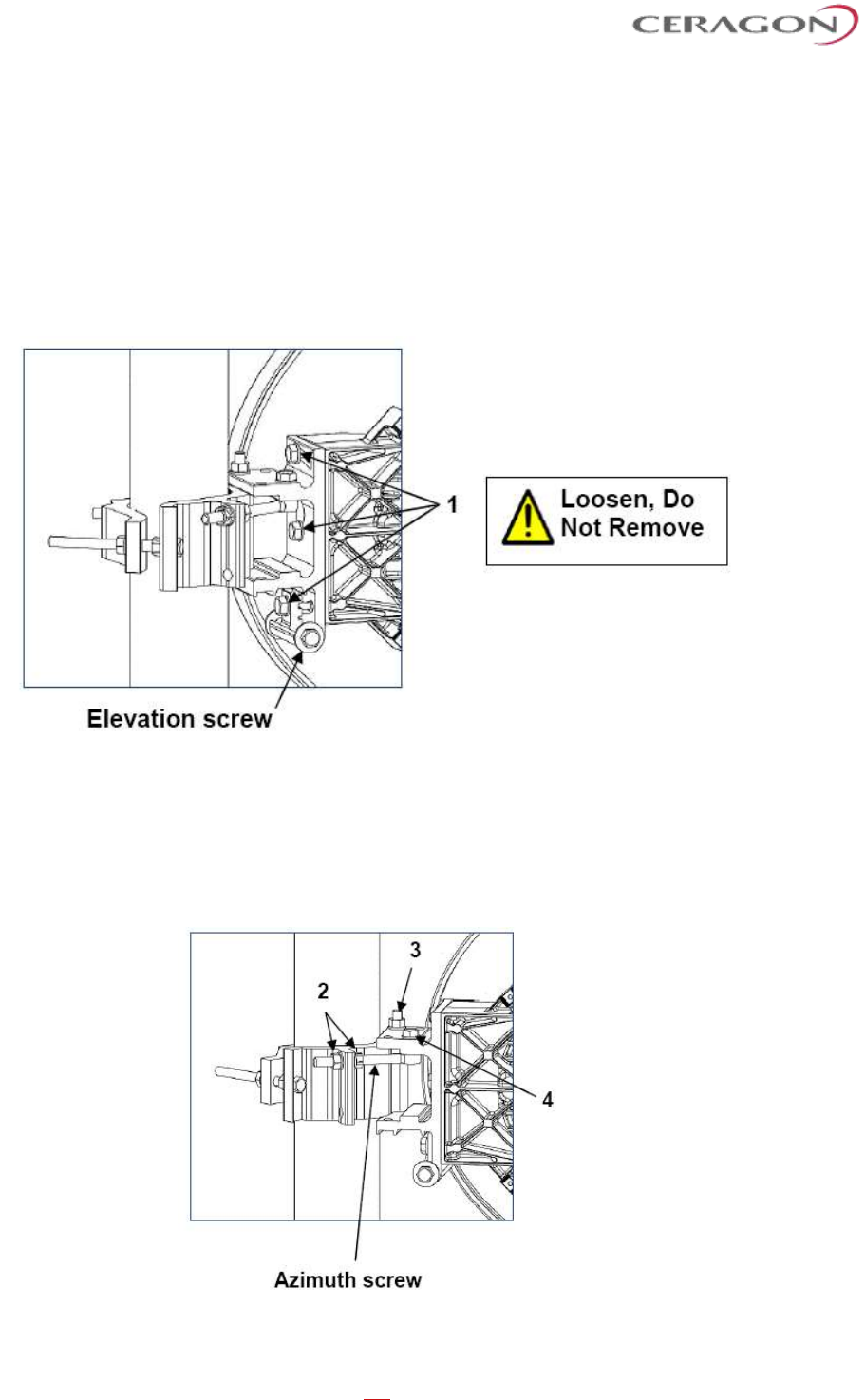 CERAGON

1

Loosen, Do Not Remove

Elevation screw

3

2

4

Azimuth screw