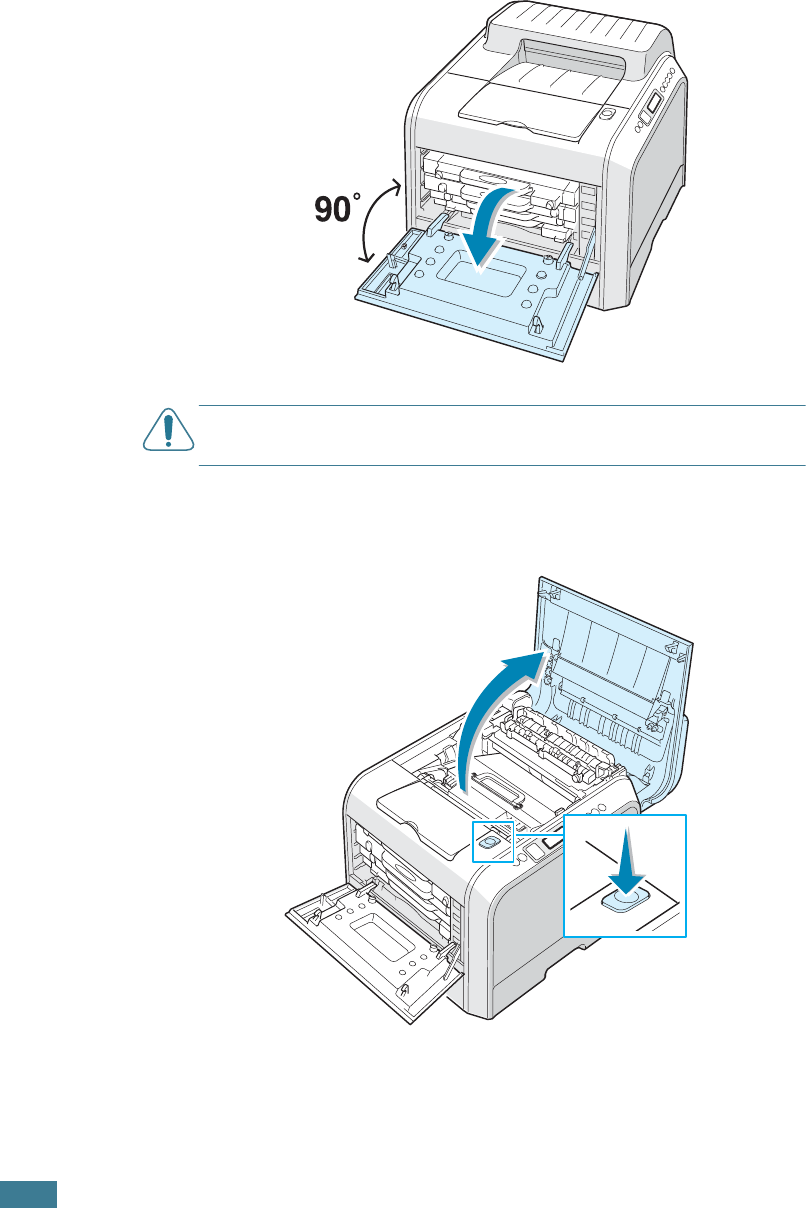 90°