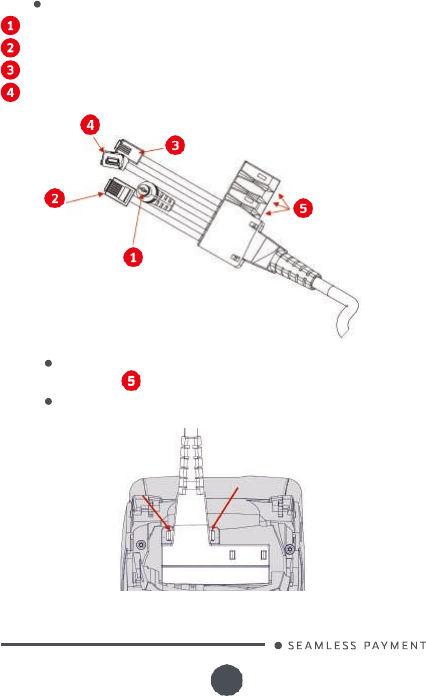 1
2
3
4

4
3
2
5
1

5

SEAMLESS PAYMENT