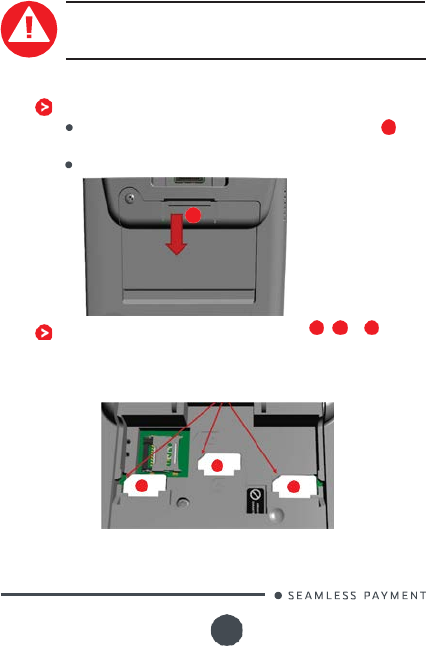 SEAMLESS PAYMENT