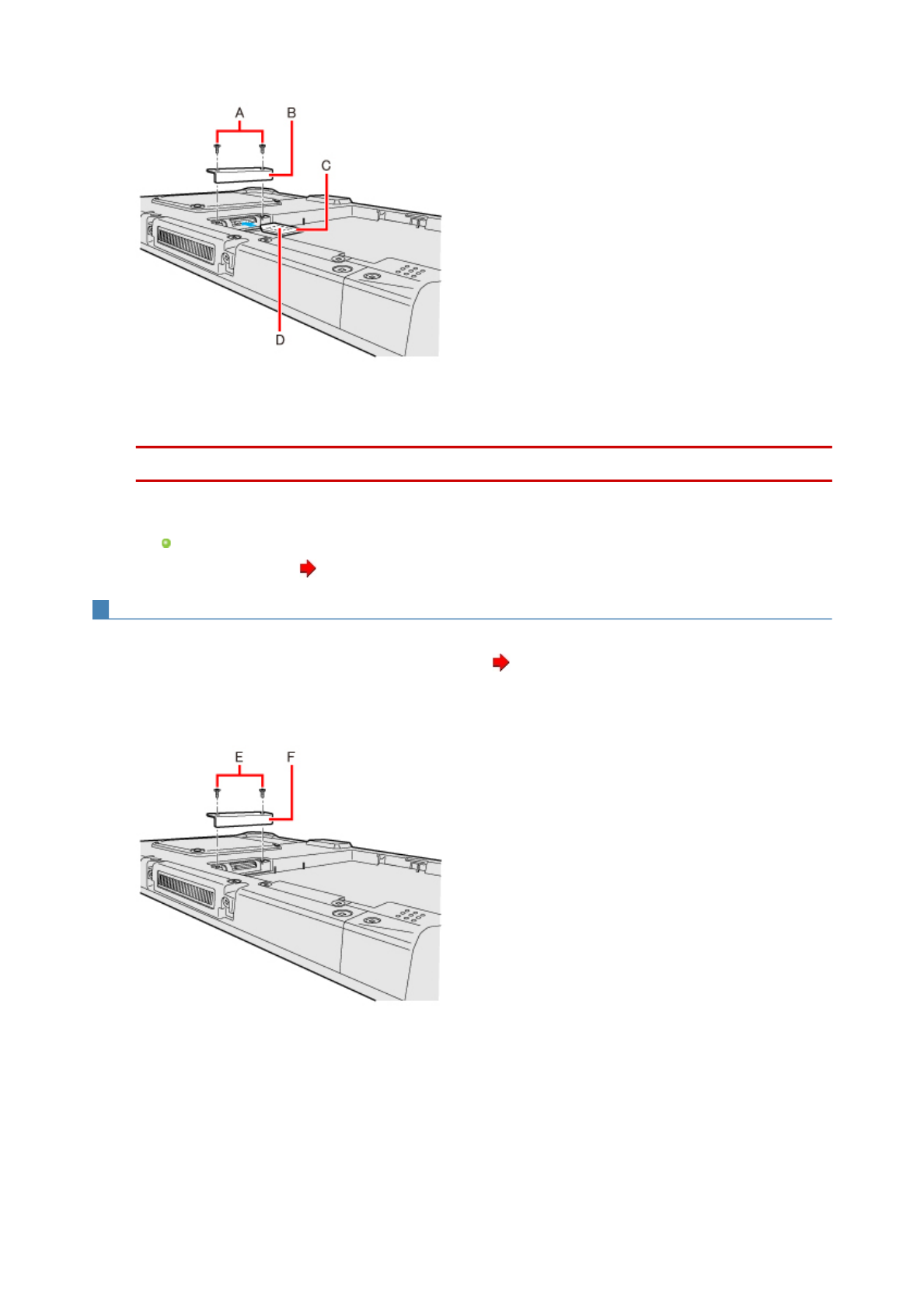 A B C D

E F