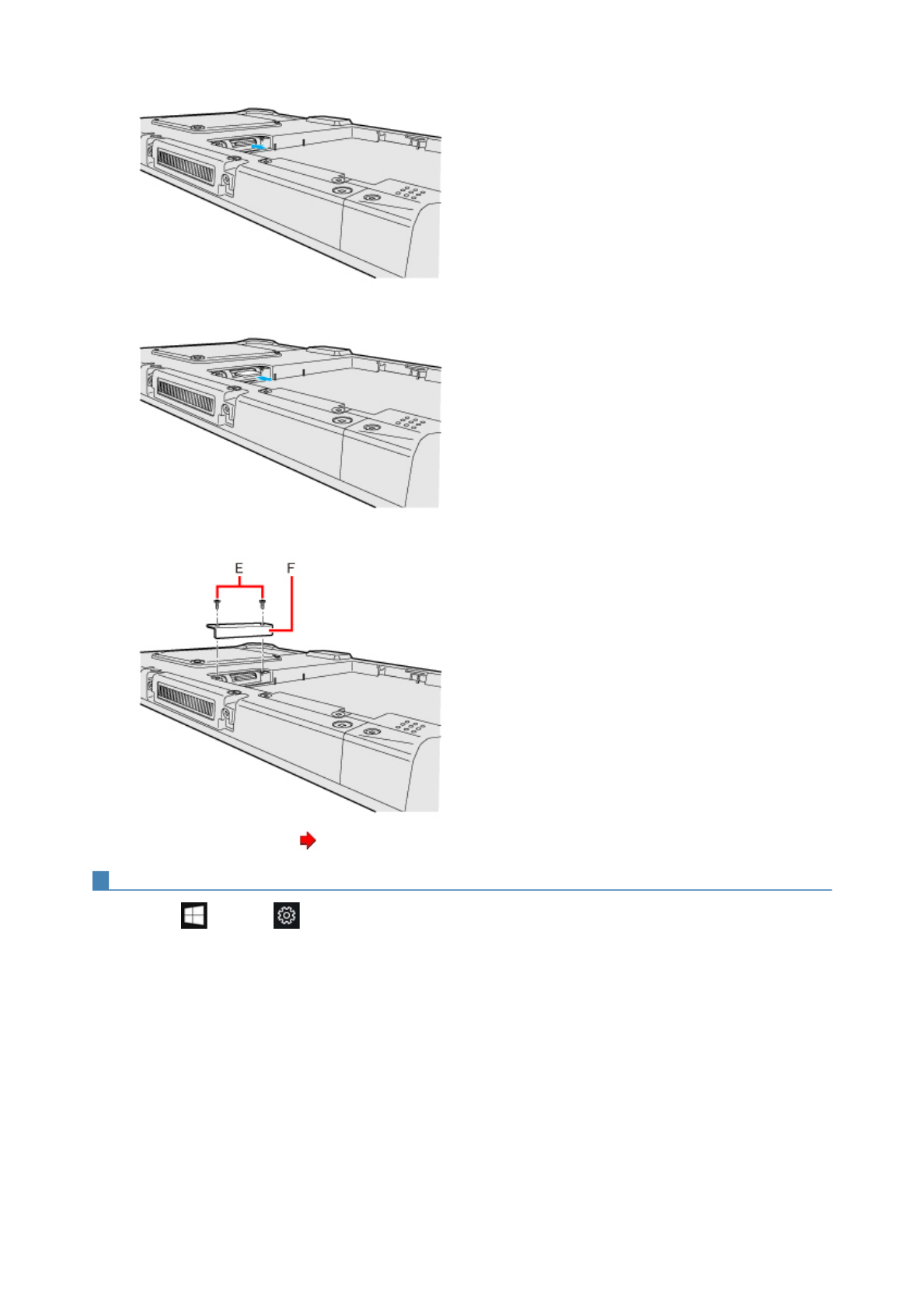 E F