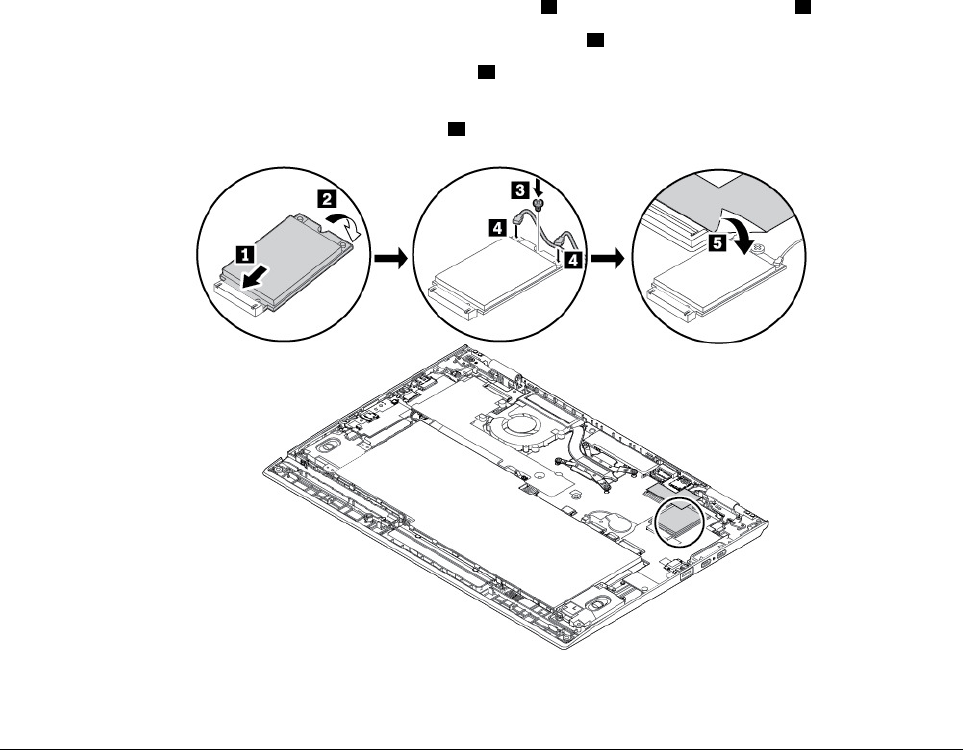 1

2

3

4

4

5