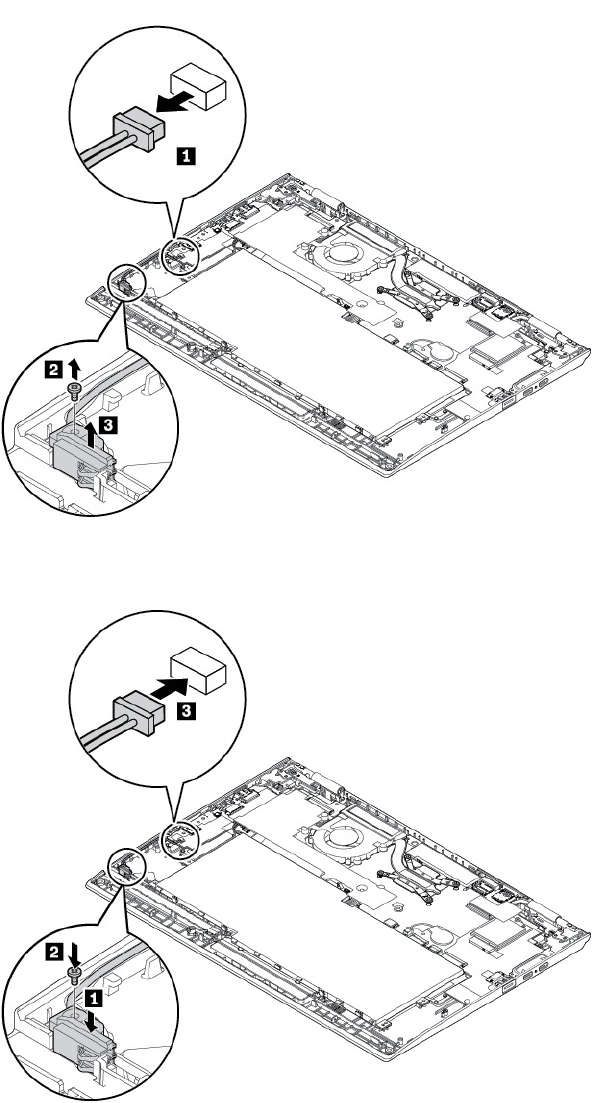 1

2

3

3

2

1