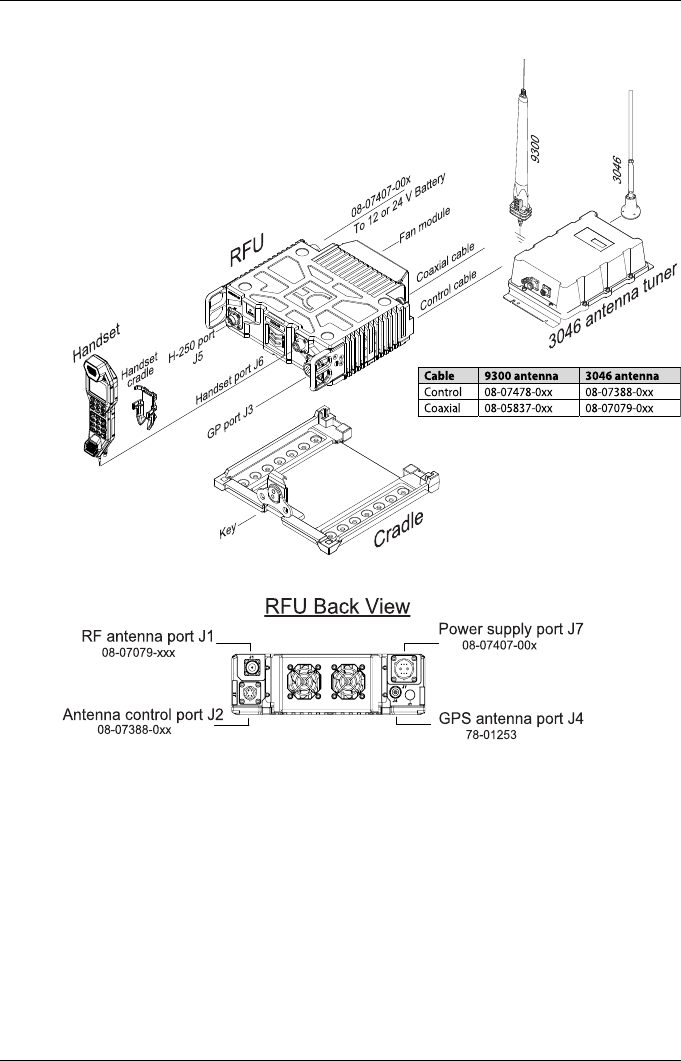 9300

3046

08-07407-00x
To 12 or 24 V Battery

Fan module

RFU

Coaxial cable

Control cable

3046 antenna tuner

Handset

Handset cradle

H-250 port J5

Handset port J6

GP port J3

| Cable | 9300 antenna | 3046 antenna |
|---|---|---|
| Control | 08-07478-0xx | 08-07388-0xx |
| Coaxial | 08-05837-0xx | 08-07079-0xx |

Key

Cradle

RFU Back View

RF antenna port J1
08-07079-xxx

Power supply port J7
08-07407-00x

Antenna control port J2
08-07388-0xx

GPS antenna port J4
78-01253