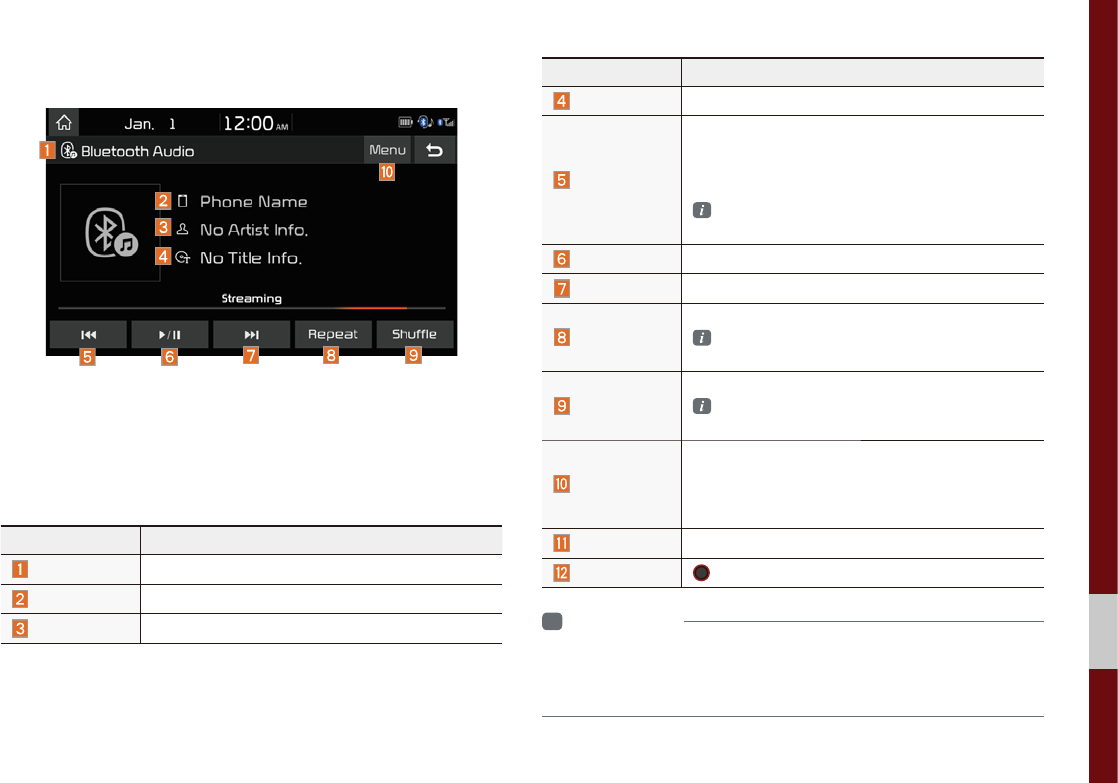 Jan. 1 12:00 AM

1 Bluetooth Audio

Menu

10

2 Phone Name

3 No Artist Info.

4 No Title Info.

Streaming

Repeat

Shuffle

5 6 7 8 9

| | |
|---|---|
| 1 | |
| 2 | |
| 3 | |

| | |
|---|---|
| 4 | |
| 5 | |
| 6 | |
| 7 | |
| 8 | |
| 9 | |
| 10 | |
| 11 | |
| 12 | |