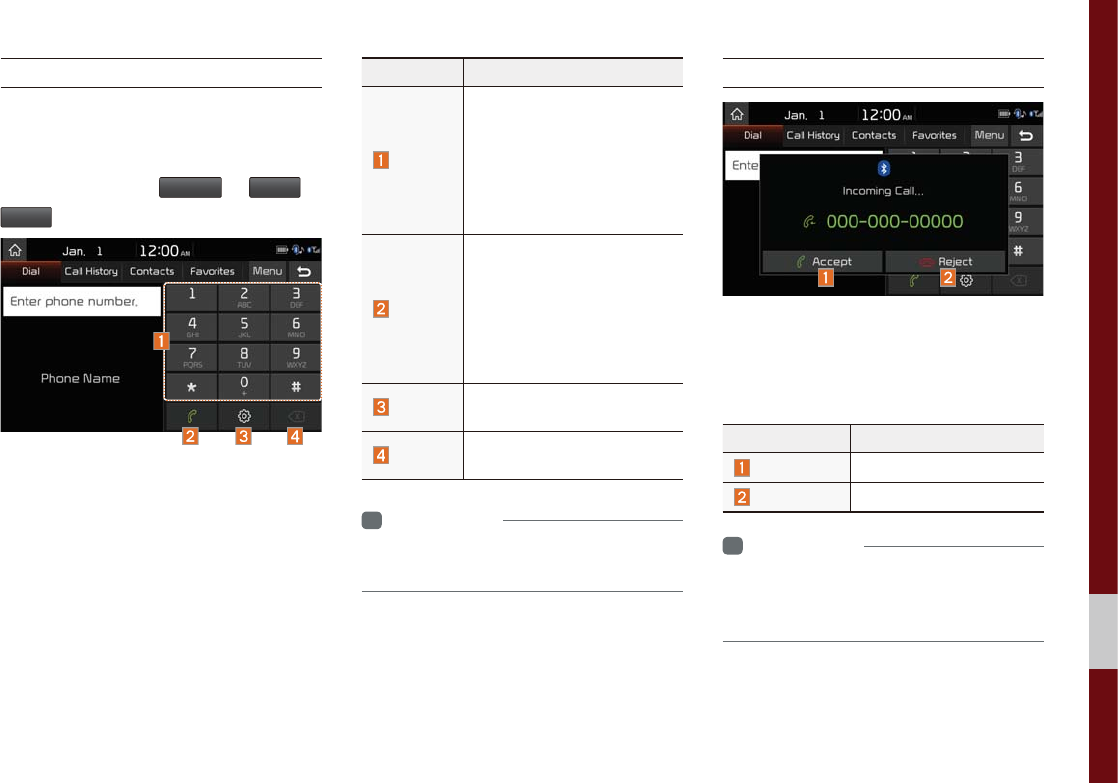 Jan. 1
12:00 AM
Dial
Call History
Contacts
Favorites
Menu
Enter phone number.
1
2 ABC
3 DEF
4 GHI
5 JKL
6 MNO
7 PQRS
8 TUV
9 WXYZ
*
0 +
#
Phone Name
1
2
3
4

| | |
|---|---|
| 1 | |
| 2 | |
| 3 | |
| 4 | |

Jan. 1
12:00 AM
Dial
Call History
Contacts
Favorites
Menu
Ente
3 DEF
6 MNO
9 WXYZ
#
Incoming Call...
000-000-00000
Accept
Reject
1
2

| | |
|---|---|
| 1 | |
| 2 | |