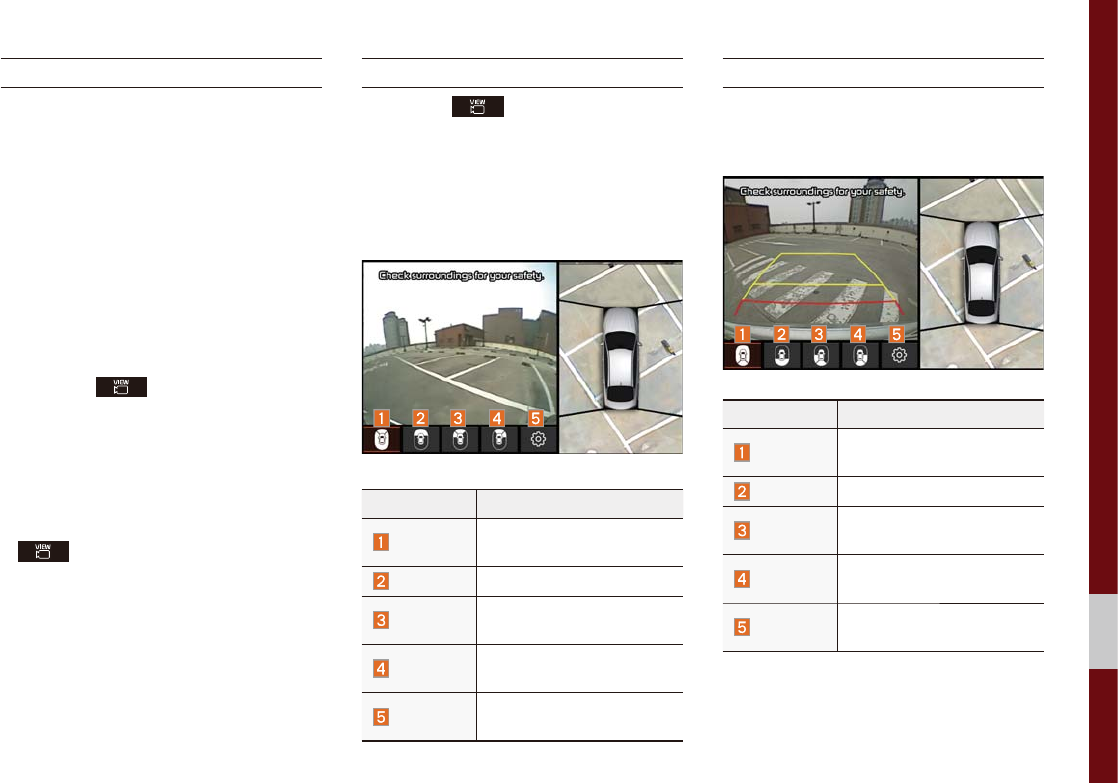 VIEW

VIEW

VIEW

Check surroundings for your safety.

1 2 3 4 5

| | |
|---|---|
| 1 | |
| 2 | |
| 3 | |
| 4 | |
| 5 | |

Check surroundings for your safety.

1 2 3 4 5

| | |
|---|---|
| 1 | |
| 2 | |
| 3 | |
| 4 | |
| 5 | |