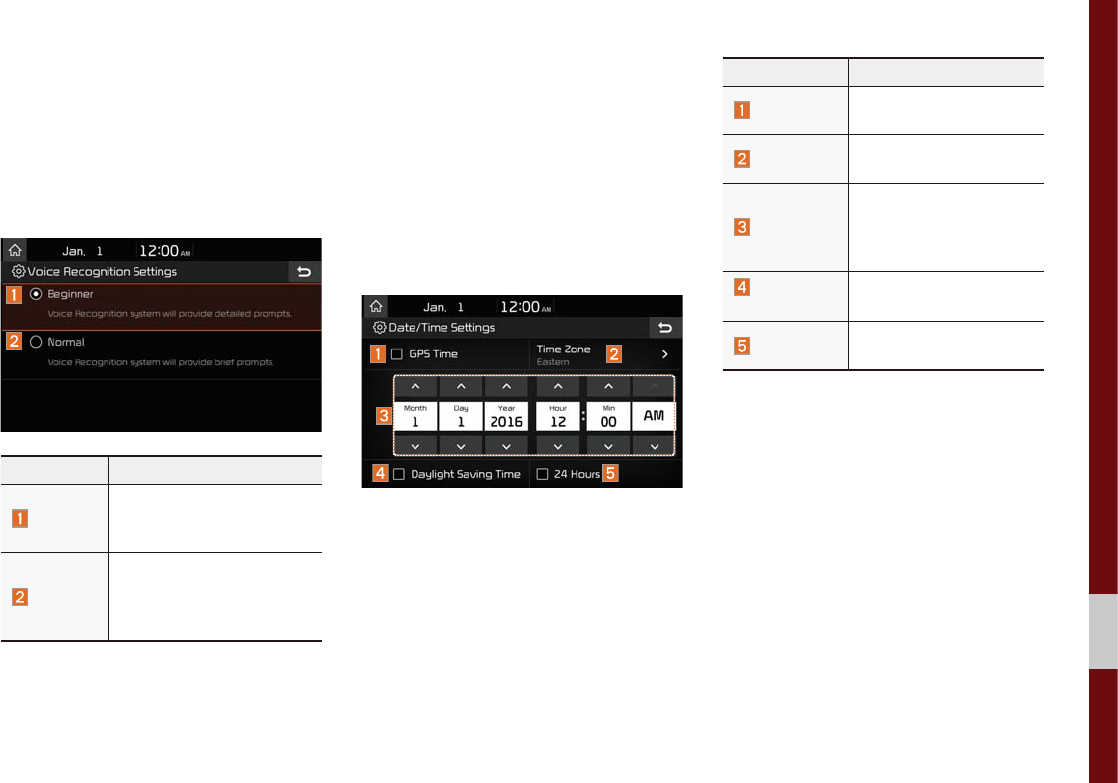 Jan. 1 12:00 AM

Voice Recognition Settings

1 Beginner

Voice Recognition system will provide detailed prompts.

2 Normal

Voice Recognition system will provide brief prompts.

| | |
|---|---|
| 1 | |
| 2 | |

Jan. 1 12:00 AM

Date/Time Settings

1 GPS Time

Time Zone Eastern 2

3 Month 1 Day 1 Year 2016 Hour 12 : Min 00 AM

4 Daylight Saving Time

24 Hours 5

| | |
|---|---|
| 1 | |
| 2 | |
| 3 | |
| 4 | |
| 5 | |