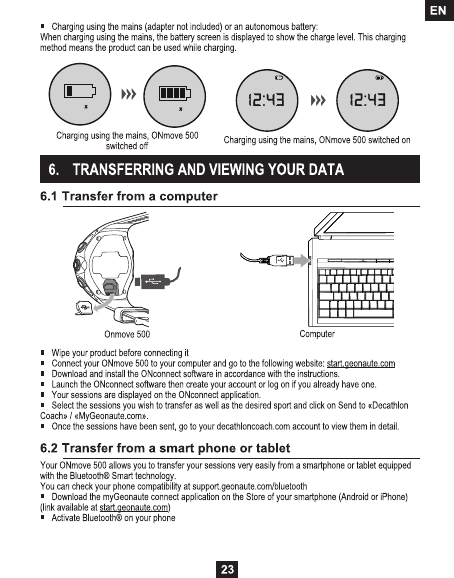 EN

▪ Charging using the mains (adapter not included) or an autonomous battery:
When charging using the mains, the battery screen is displayed to show the charge level. This charging method means the product can be used while charging.

12:43 12:43

Charging using the mains, ONmove 500 switched off

Charging using the mains, ONmove 500 switched on

6. TRANSFERRING AND VIEWING YOUR DATA

6.1 Transfer from a computer

Onmove 500

Computer

▪ Wipe your product before connecting it
▪ Connect your ONmove 500 to your computer and go to the following website: start.geonaute.com
▪ Download and install the ONconnect software in accordance with the instructions.
▪ Launch the ONconnect software then create your account or log on if you already have one.
▪ Your sessions are displayed on the ONconnect application.
▪ Select the sessions you wish to transfer as well as the desired sport and click on Send to «Decathlon Coach» / «MyGeonaute.com».
▪ Once the sessions have been sent, go to your decathloncoach.com account to view them in detail.

6.2 Transfer from a smart phone or tablet

Your ONmove 500 allows you to transfer your sessions very easily from a smartphone or tablet equipped with the Bluetooth® Smart technology.
You can check your phone compatibility at support.geonaute.com/bluetooth
▪ Download the myGeonaute connect application on the Store of your smartphone (Android or iPhone) (link available at start.geonaute.com)
▪ Activate Bluetooth® on your phone

23