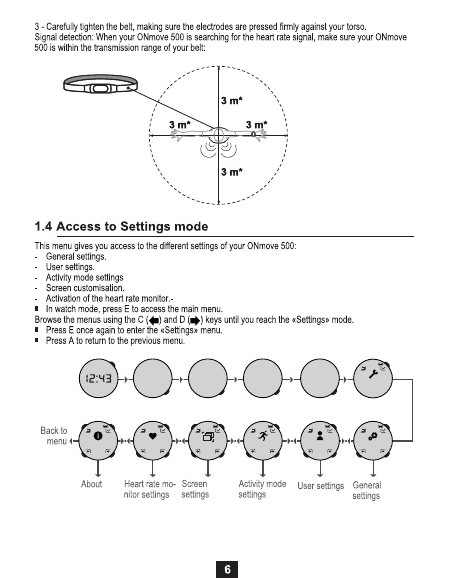 3 - Carefully tighten the belt, making sure the electrodes are pressed firmly against your torso.
Signal detection: When your ONmove 500 is searching for the heart rate signal, make sure your ONmove 500 is within the transmission range of your belt:

3 m*
3 m*
3 m*
3 m*

1.4 Access to Settings mode

This menu gives you access to the different settings of your ONmove 500:
- General settings.
- User settings.
- Activity mode settings
- Screen customisation.
- Activation of the heart rate monitor.-
■ In watch mode, press E to access the main menu.
Browse the menus using the C (⬅) and D (➡) keys until you reach the «Settings» mode.
■ Press E once again to enter the «Settings» menu.
■ Press A to return to the previous menu.

12:43

Back to menu

About
Heart rate monitor settings
Screen settings
Activity mode settings
User settings
General settings

6