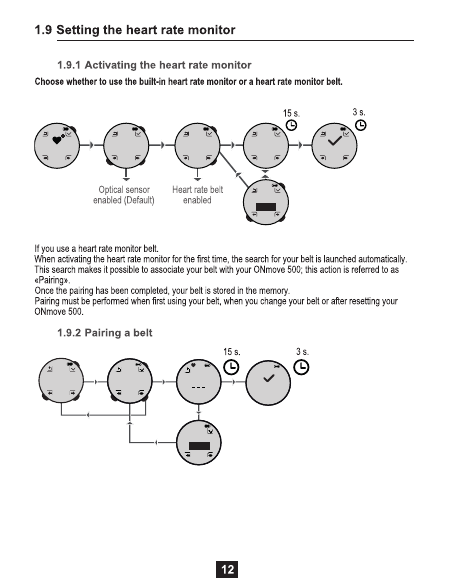 1.9 Setting the heart rate monitor

1.9.1 Activating the heart rate monitor

Choose whether to use the built-in heart rate monitor or a heart rate monitor belt.

15 s.

3 s.

Optical sensor enabled (Default)

Heart rate belt enabled

If you use a heart rate monitor belt.
When activating the heart rate monitor for the first time, the search for your belt is launched automatically. This search makes it possible to associate your belt with your ONmove 500; this action is referred to as «Pairing».
Once the pairing has been completed, your belt is stored in the memory.
Pairing must be performed when first using your belt, when you change your belt or after resetting your ONmove 500.

1.9.2 Pairing a belt

15 s.

3 s.

---

12