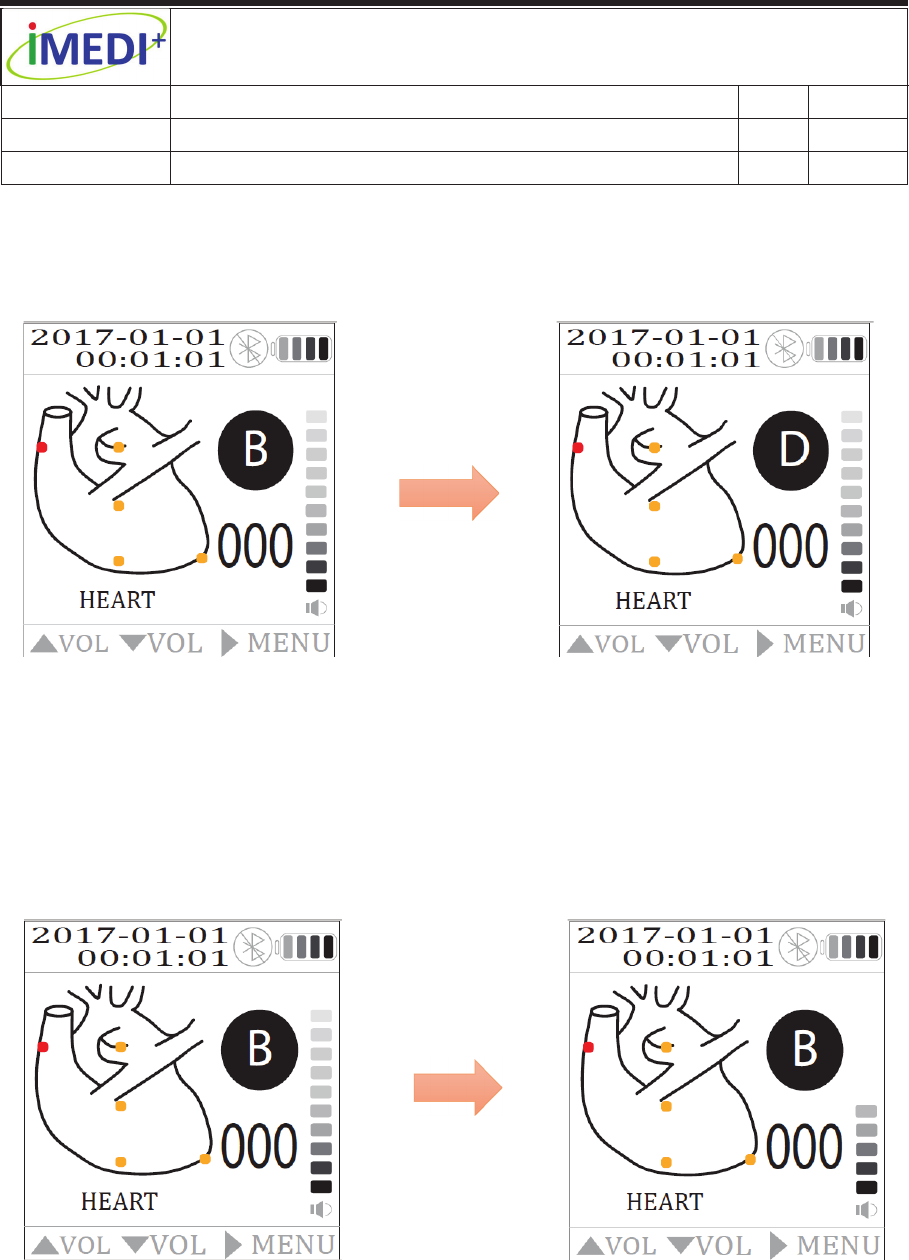 iMEDI+

2017-01-01
00:01:01

B

000

HEART

▲VOL ▼VOL ▶ MENU

2017-01-01
00:01:01

D

000

HEART

▲VOL ▼VOL ▶ MENU

2017-01-01
00:01:01

B

000

HEART

▲VOL ▼VOL ▶ MENU

2017-01-01
00:01:01

B

000

HEART

▲VOL ▼VOL ▶ MENU