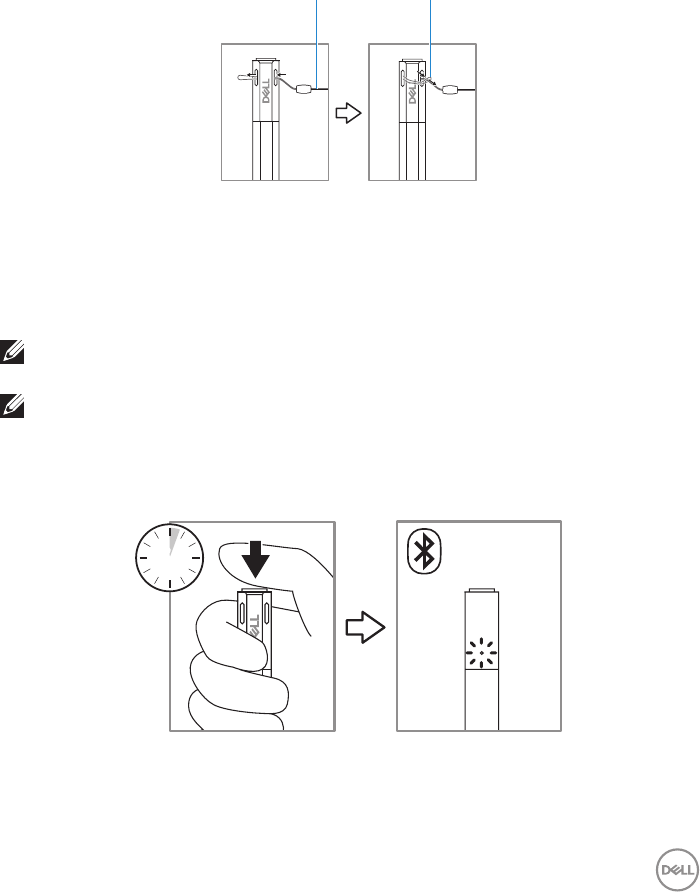 DELL

DELL

DELL

DELL