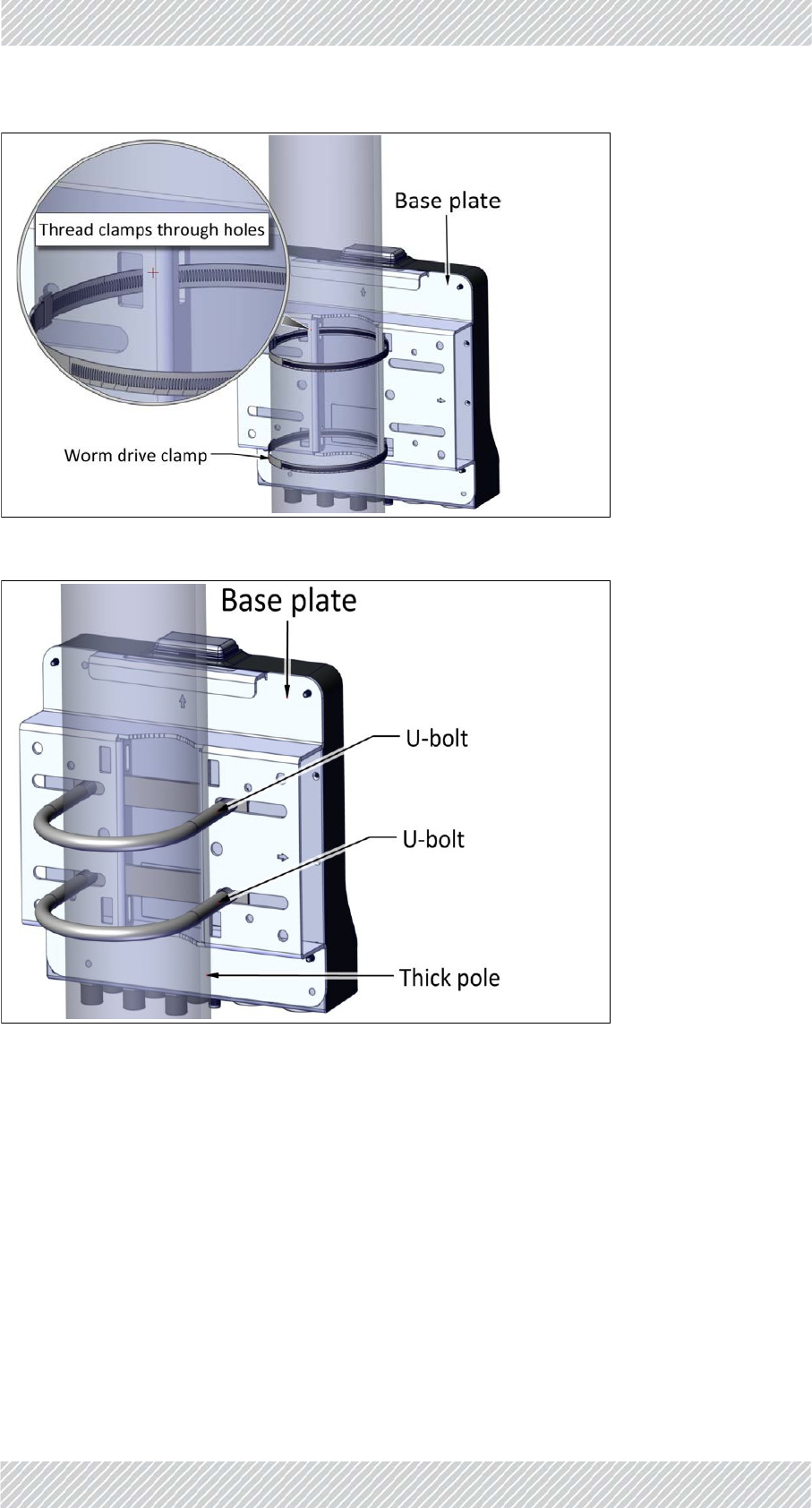 Thread clamps through holes

Base plate

Worm drive clamp

Base plate

U-bolt

U-bolt

Thick pole