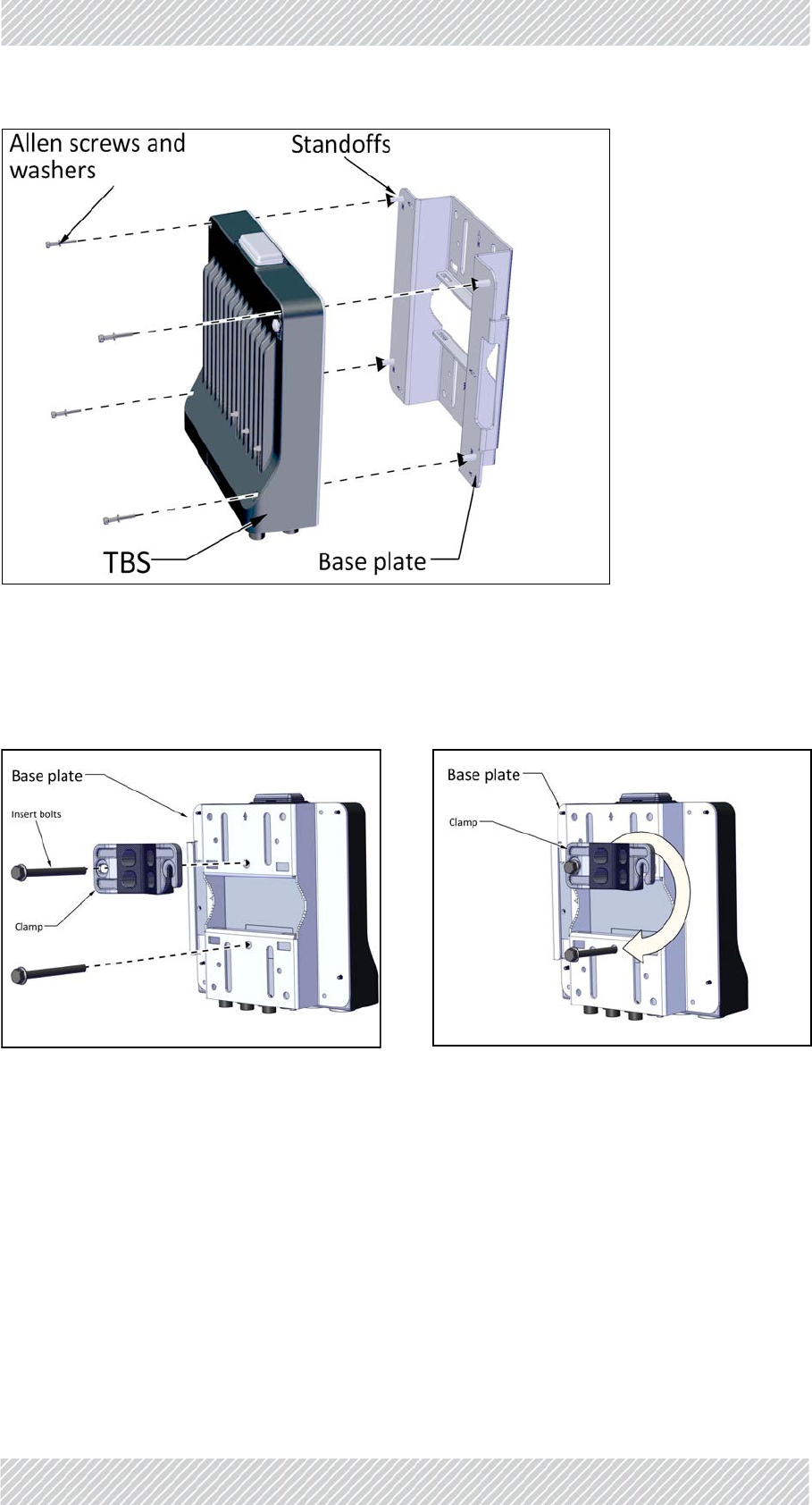 Allen screws and washers

Standoffs

TBS

Base plate

Base plate

Insert bolts

Clamp

Base plate

Clamp