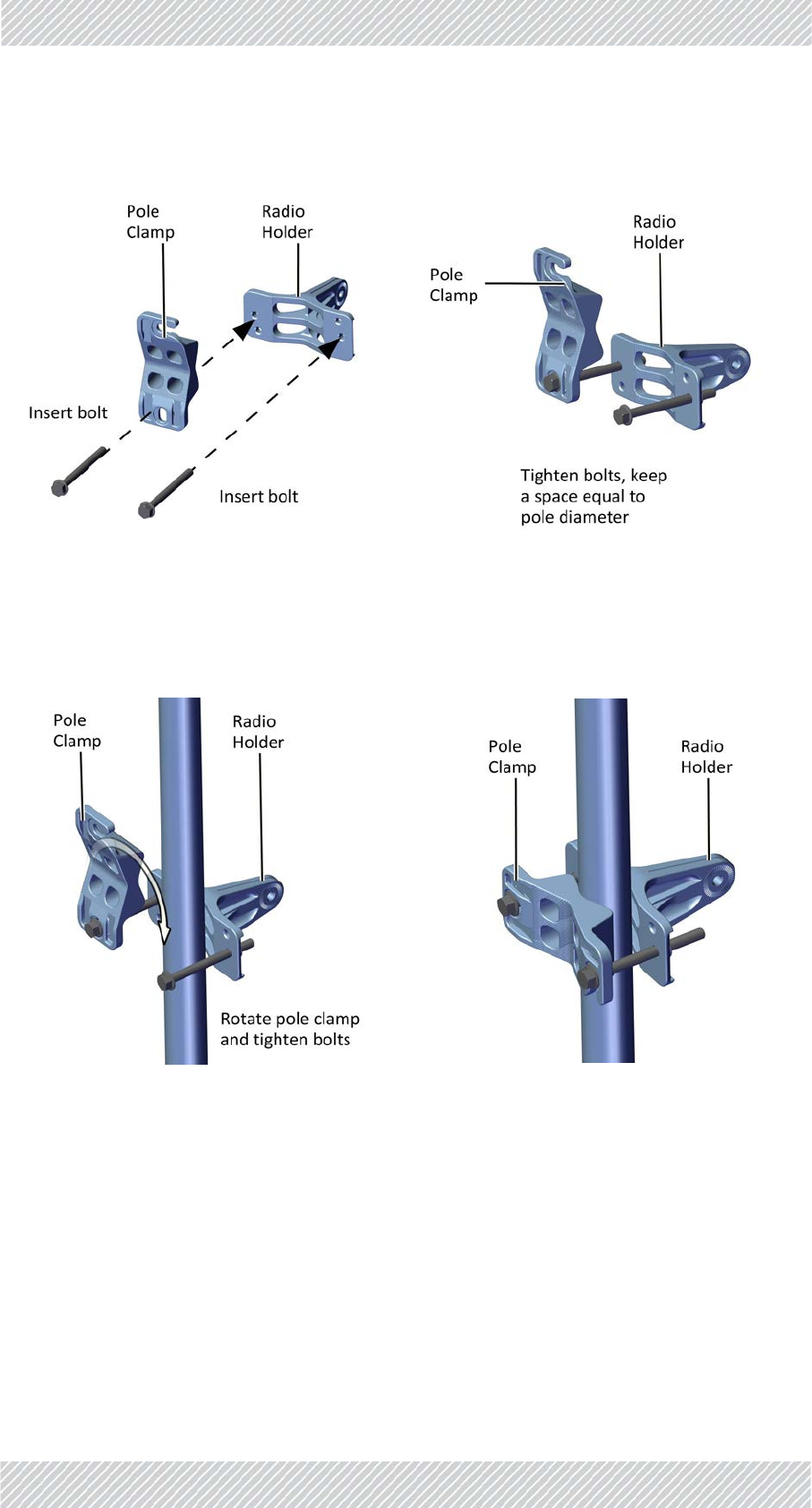 Pole Clamp

Radio Holder

Insert bolt

Insert bolt

Pole Clamp

Radio Holder

Tighten bolts, keep a space equal to pole diameter

Pole Clamp

Radio Holder

Rotate pole clamp and tighten bolts

Pole Clamp

Radio Holder