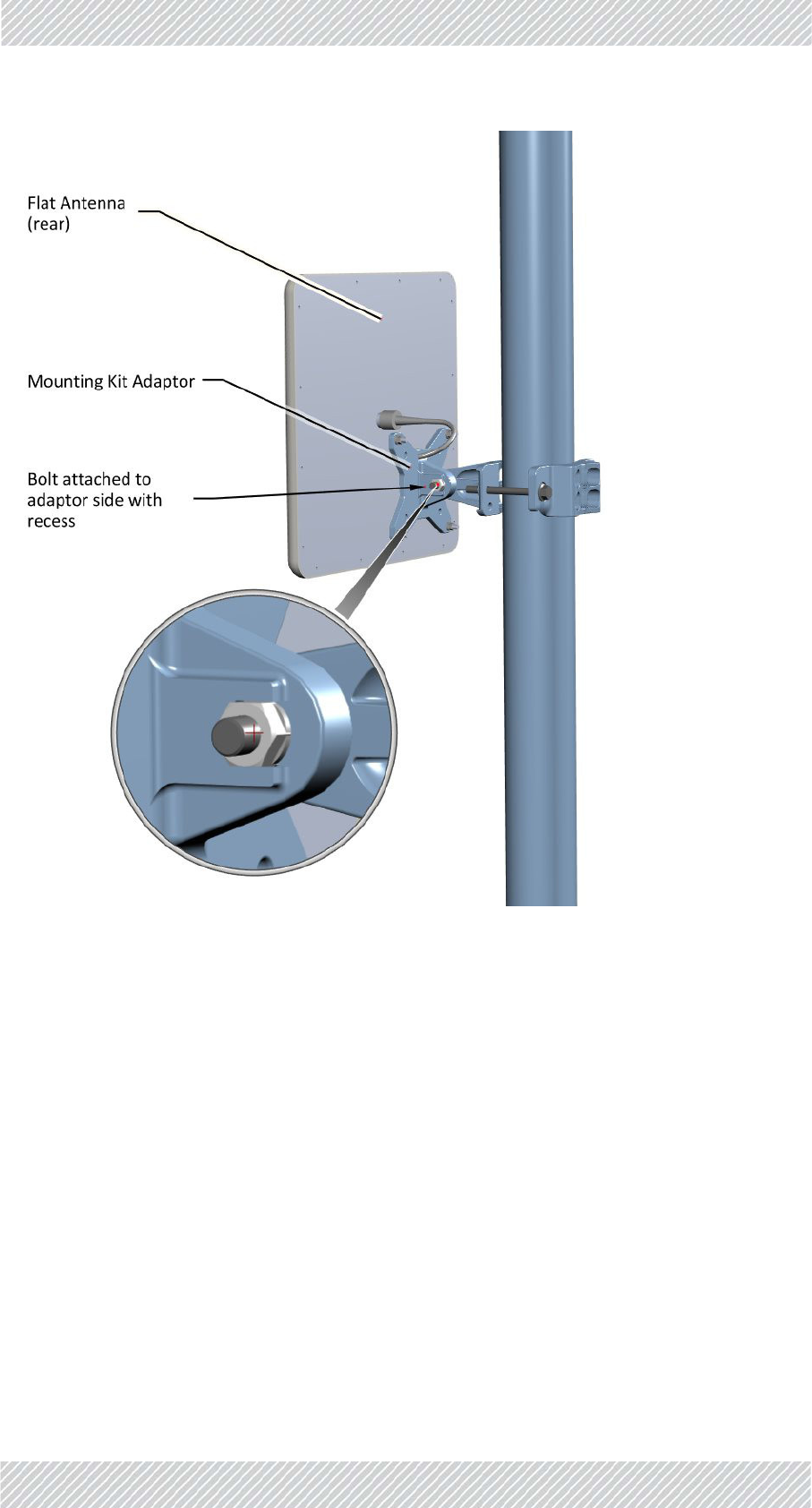 Flat Antenna (rear)

Mounting Kit Adaptor

Bolt attached to adaptor side with recess