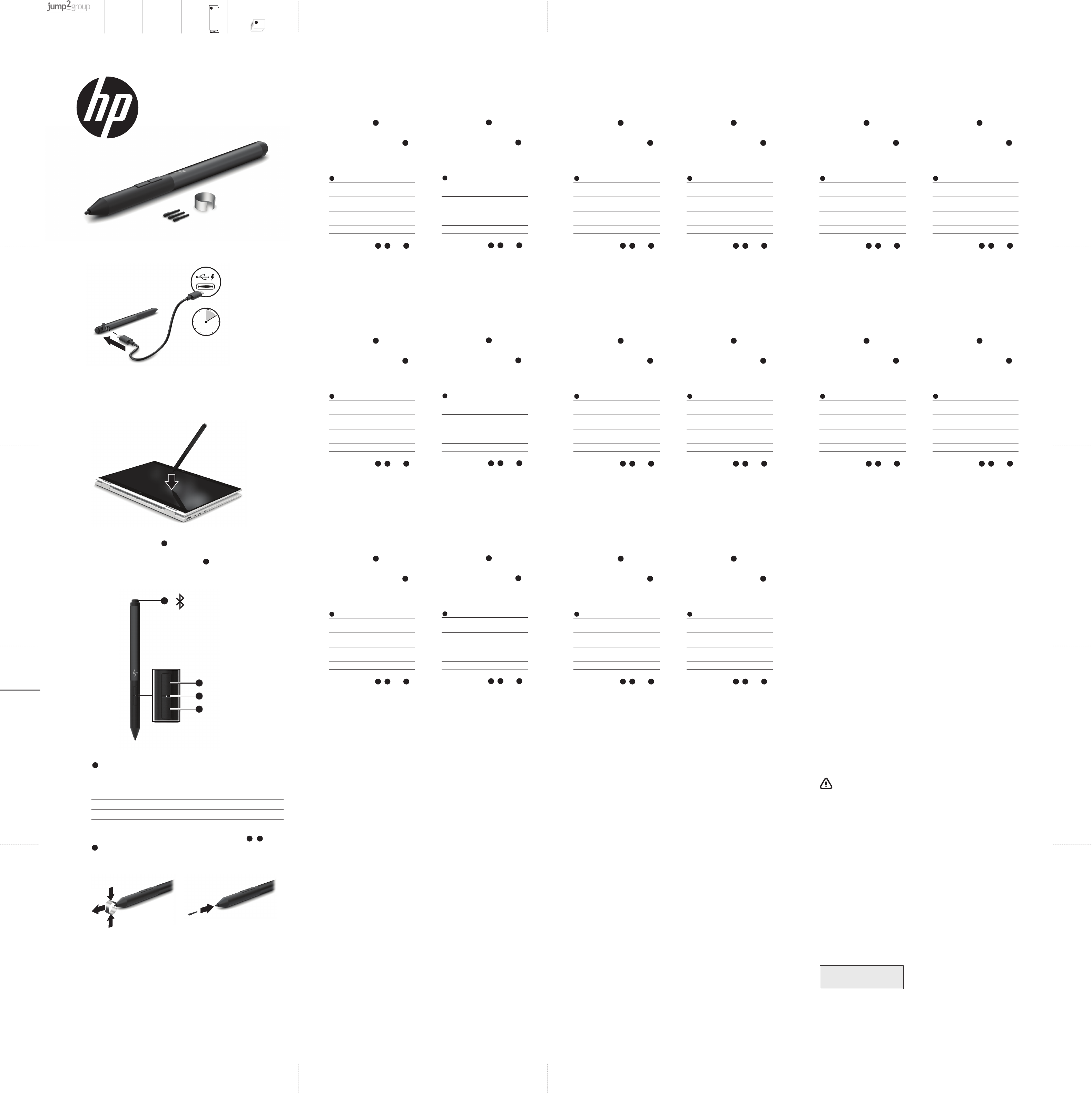 jump2group

hp