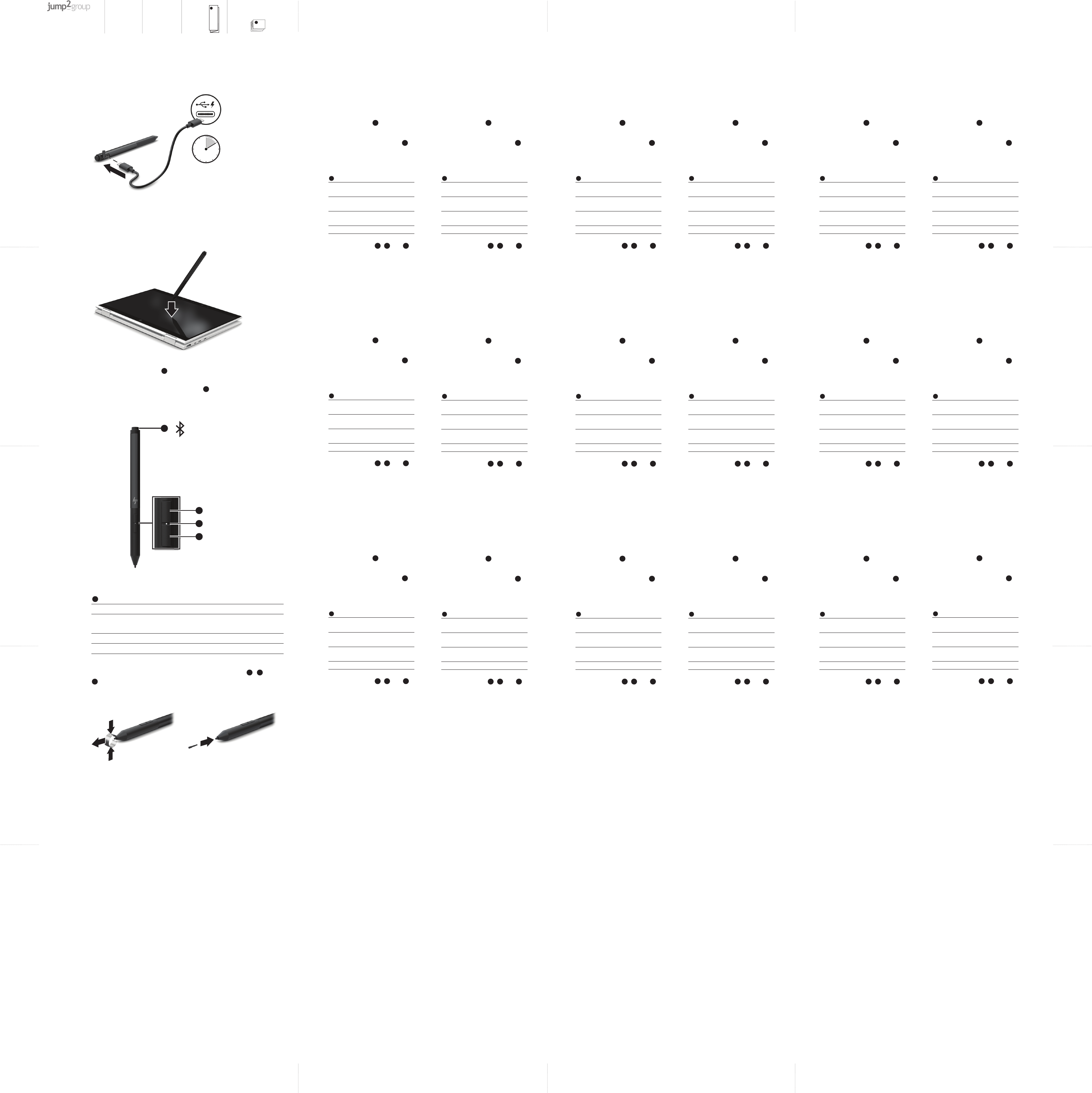 jump2group