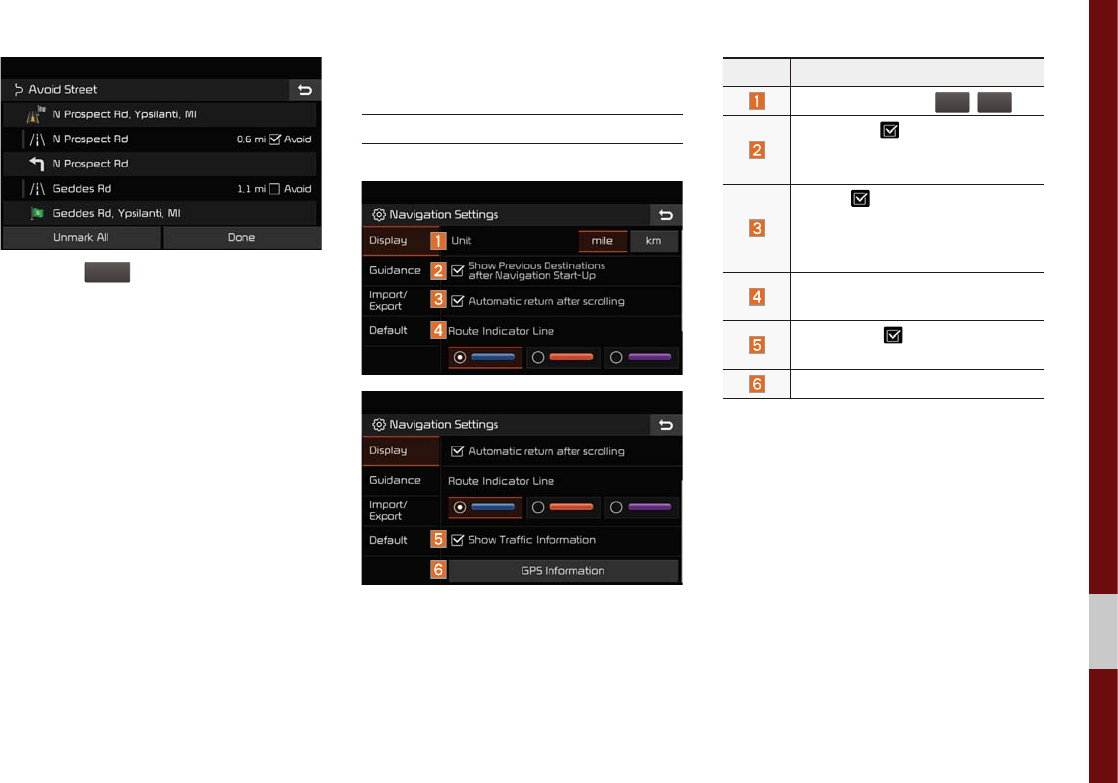 Avoid Street

N Prospect Rd, Ypsilanti, MI

N Prospect Rd 0.6 mi Avoid

N Prospect Rd

Geddes Rd 1.1 mi Avoid

Geddes Rd, Ypsilanti, MI

Unmark All

Done

Navigation Settings

Display

Guidance

Import/ Export

Default

1 Unit

mile

km

2 Show Previous Destinations after Navigation Start-Up

3 Automatic return after scrolling

4 Route Indicator Line

Navigation Settings

Display

Guidance

Import/ Export

Default

Automatic return after scrolling

Route Indicator Line

5 Show Traffic Information

6 GPS Information

| | |
|---|---|
| 1 | |
| 2 | |
| 3 | |
| 4 | |
| 5 | |
| 6 | |