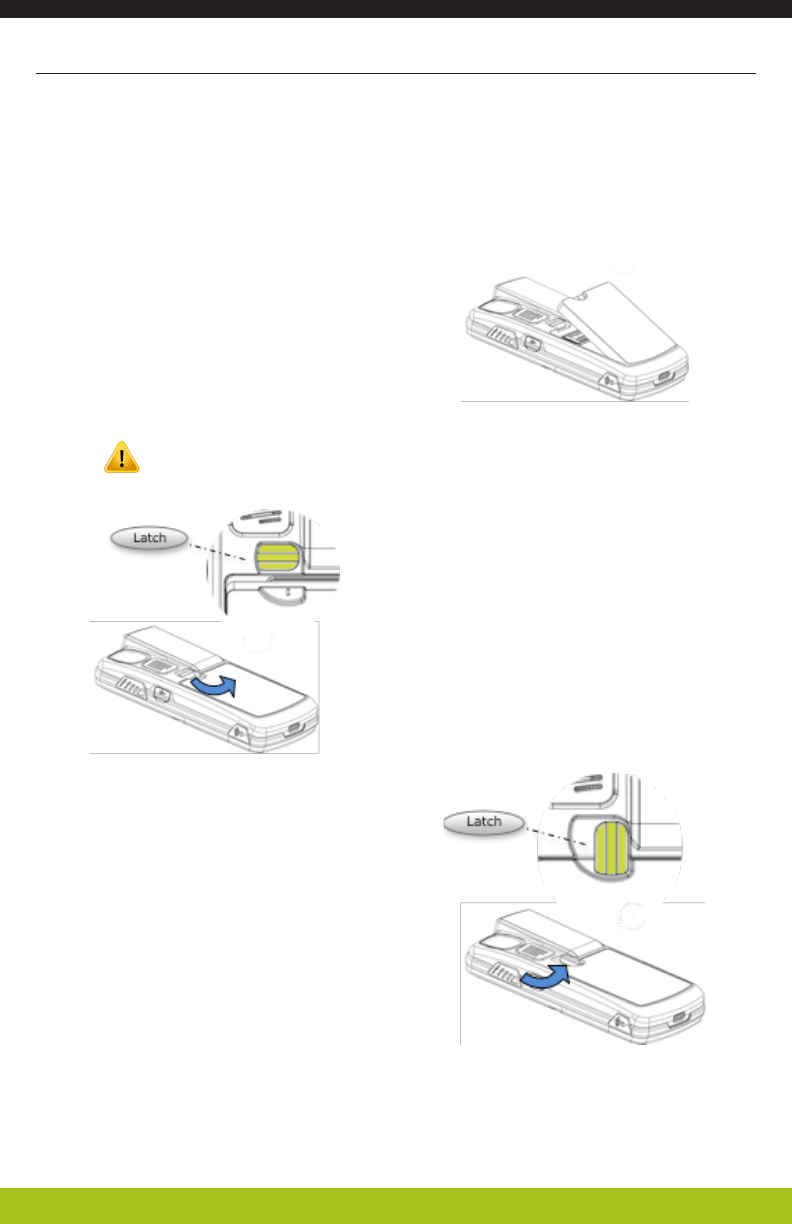 Latch

Latch