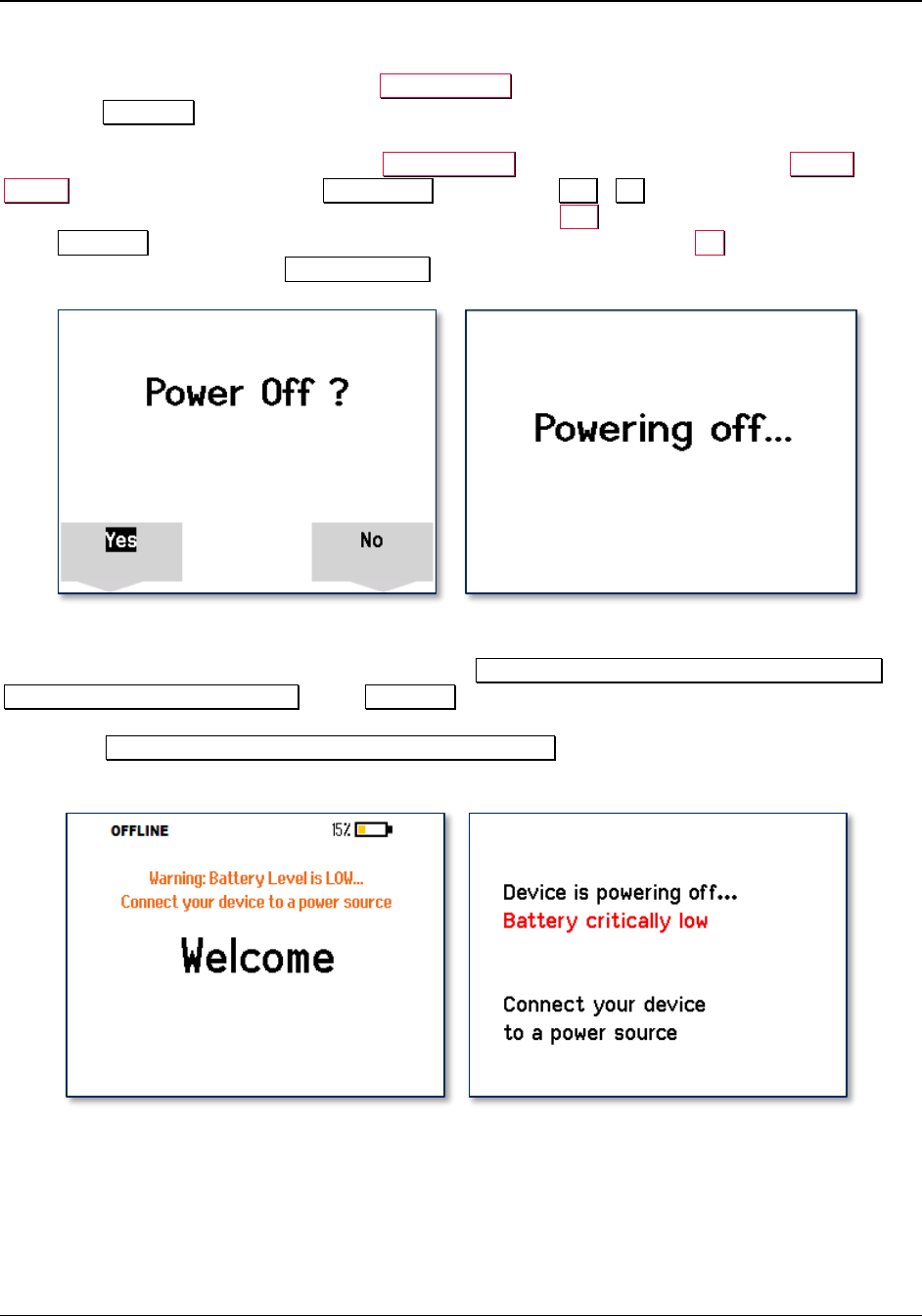 Power Off ?

Yes

No

Powering off...

OFFLINE

15%

Warning: Battery Level is LOW...
Connect your device to a power source

Welcome

Device is powering off...
Battery critically low

Connect your device
to a power source