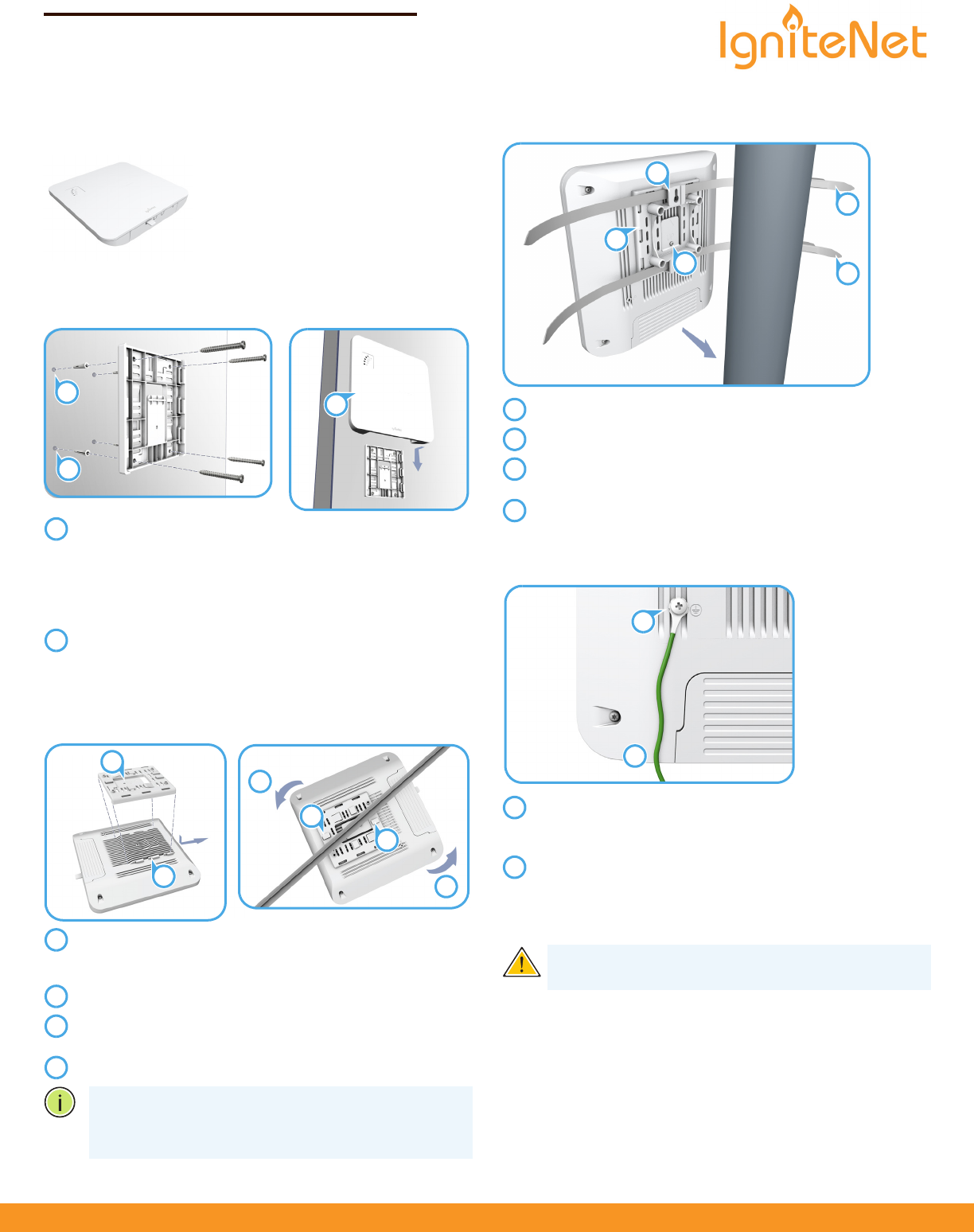 IgniteNet