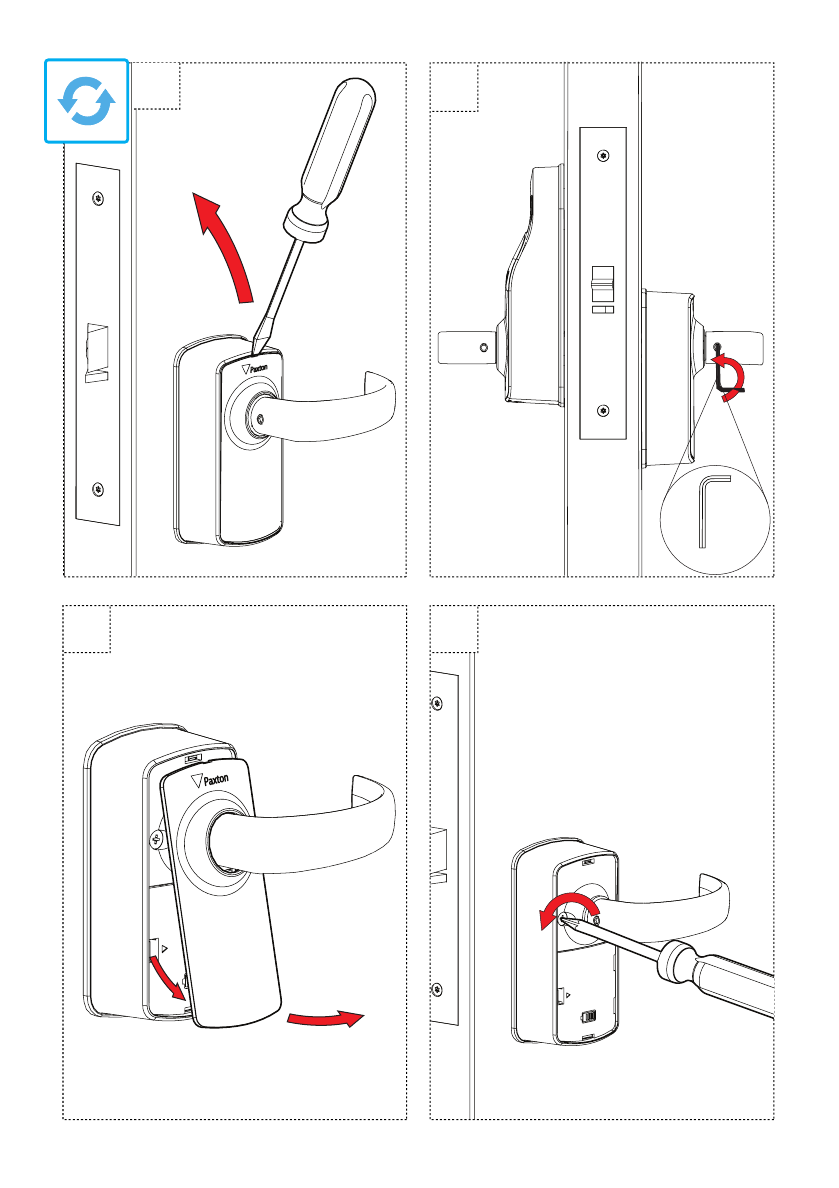 Paxton

Paxton