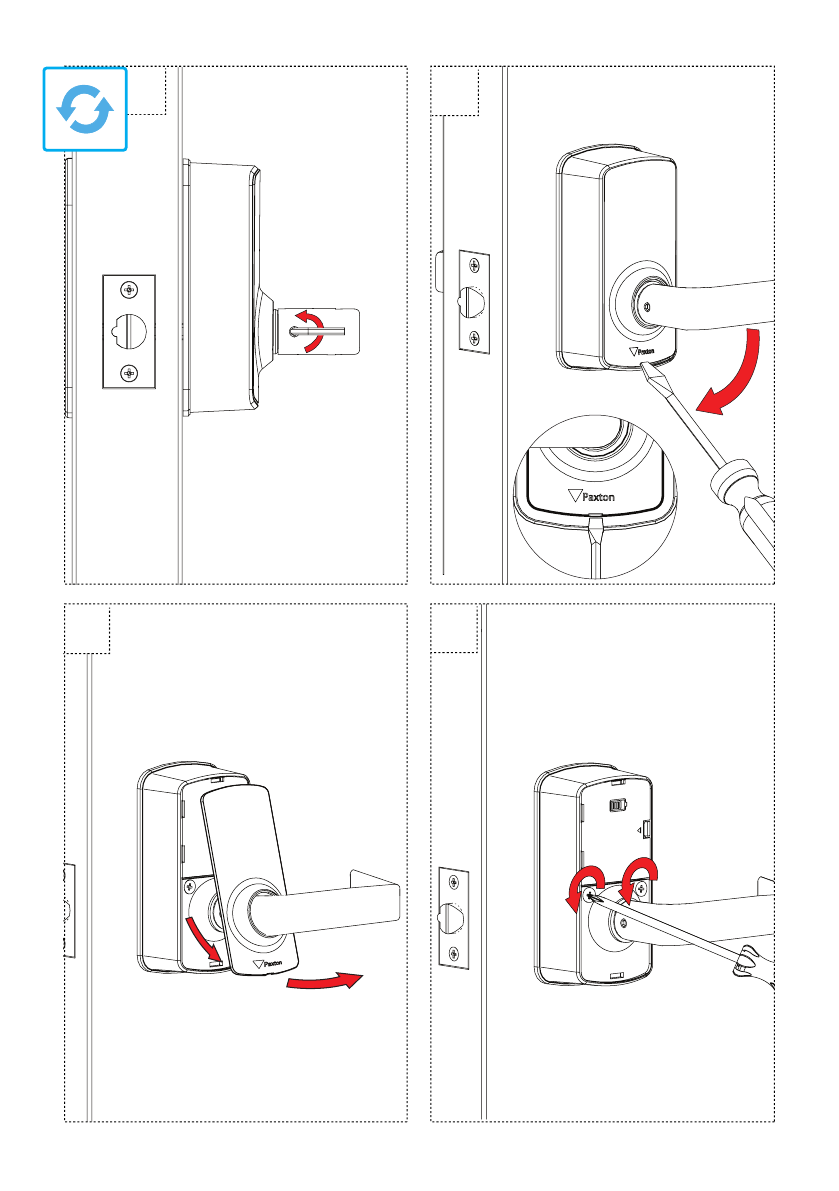 Paxton

Paxton

Paxton