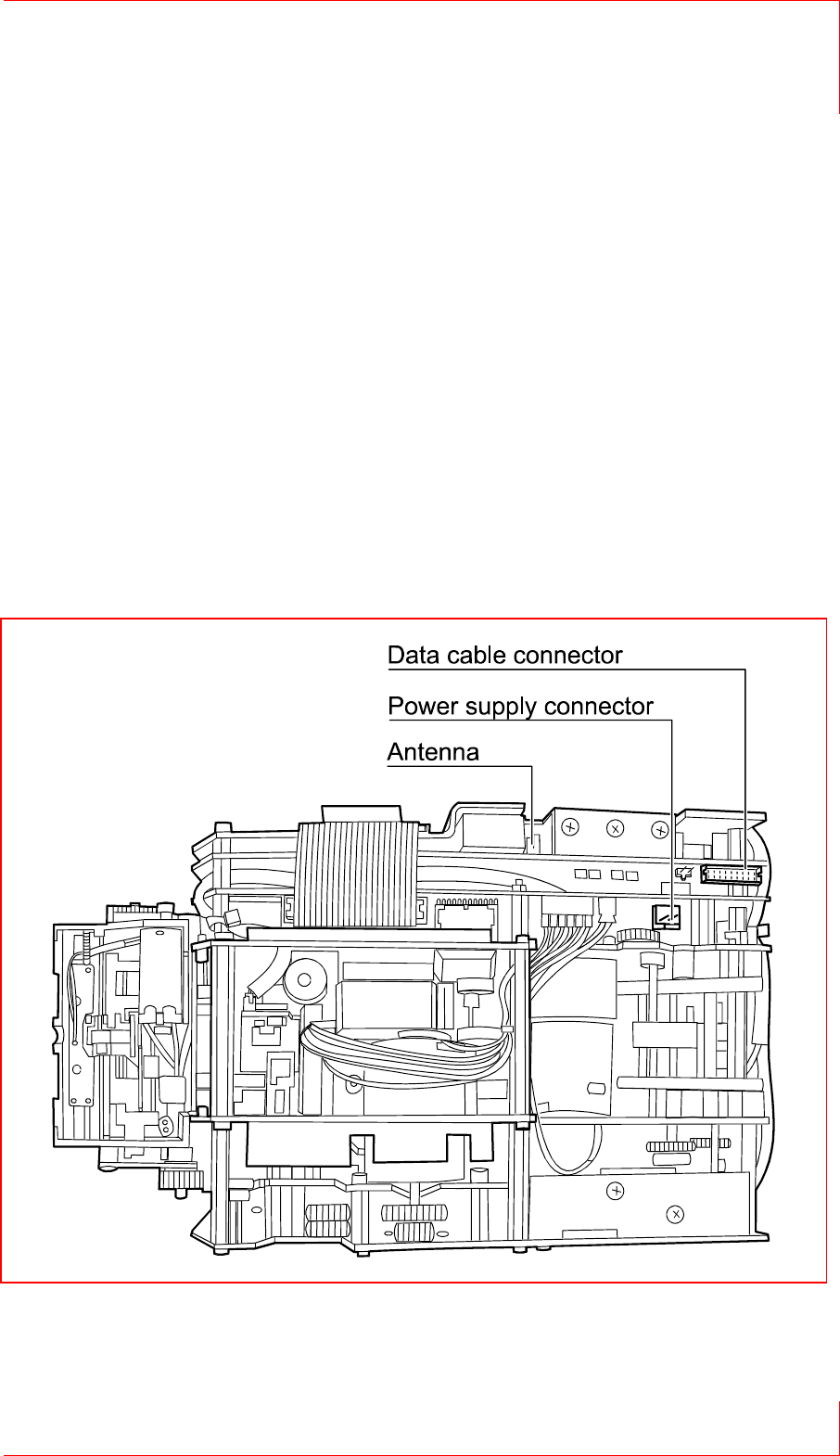 Data cable connector
Power supply connector
Antenna