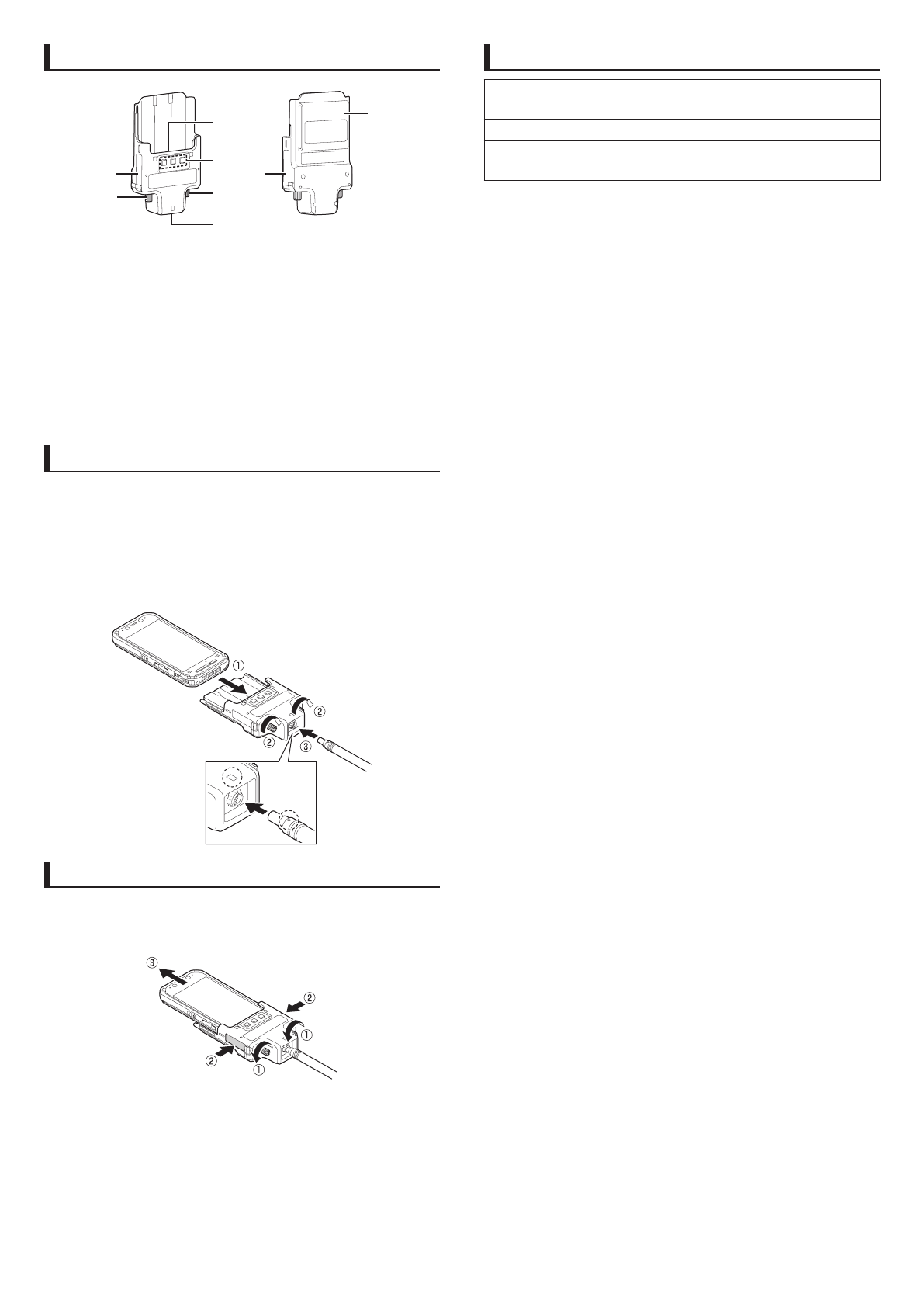 ①
②
②
③
③
②
①
②
①