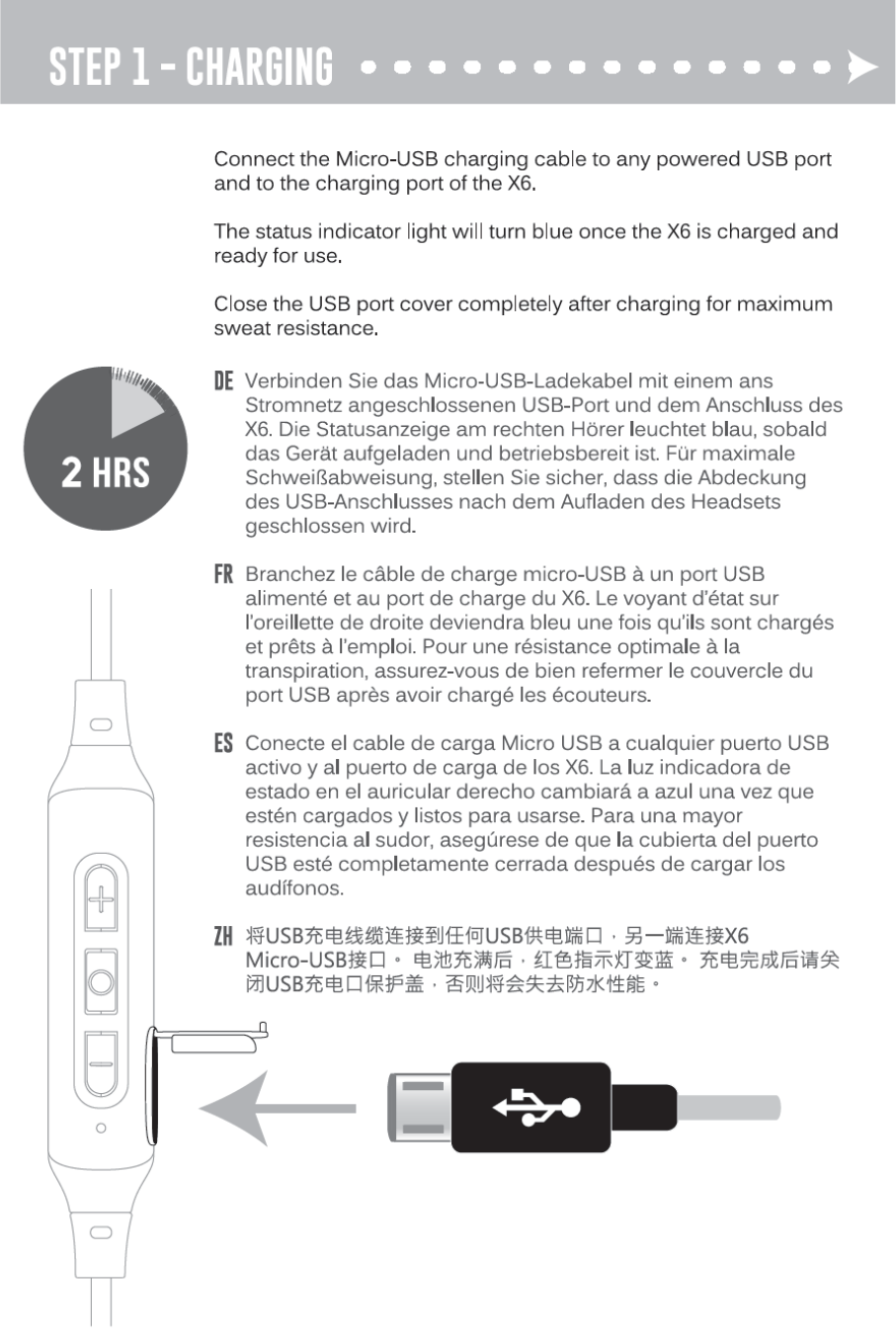 STEP 1 - CHARGING

Connect the Micro-USB charging cable to any powered USB port and to the charging port of the X6.

The status indicator light will turn blue once the X6 is charged and ready for use.

Close the USB port cover completely after charging for maximum sweat resistance.

2 HRS

DE Verbinden Sie das Micro-USB-Ladekabel mit einem ans Stromnetz angeschlossenen USB-Port und dem Anschluss des X6. Die Statusanzeige am rechten Hörer leuchtet blau, sobald das Gerät aufgeladen und betriebsbereit ist. Für maximale Schweißabweisung, stellen Sie sicher, dass die Abdeckung des USB-Anschlusses nach dem Aufladen des Headsets geschlossen wird.

FR Branchez le câble de charge micro-USB à un port USB alimenté et au port de charge du X6. Le voyant d'état sur l'oreillette de droite deviendra bleu une fois qu'ils sont chargés et prêts à l'emploi. Pour une résistance optimale à la transpiration, assurez-vous de bien refermer le couvercle du port USB après avoir chargé les écouteurs.

ES Conecte el cable de carga Micro USB a cualquier puerto USB activo y al puerto de carga de los X6. La luz indicadora de estado en el auricular derecho cambiará a azul una vez que estén cargados y listos para usarse. Para una mayor resistencia al sudor, asegúrese de que la cubierta del puerto USB esté completamente cerrada después de cargar los audífonos.

ZH 将USB充电线缆连接到任何USB供电端口，另一端连接X6 Micro-USB接口。 电池充满后，红色指示灯变蓝。 充电完成后请关闭USB充电口保护盖，否则将会失去防水性能。