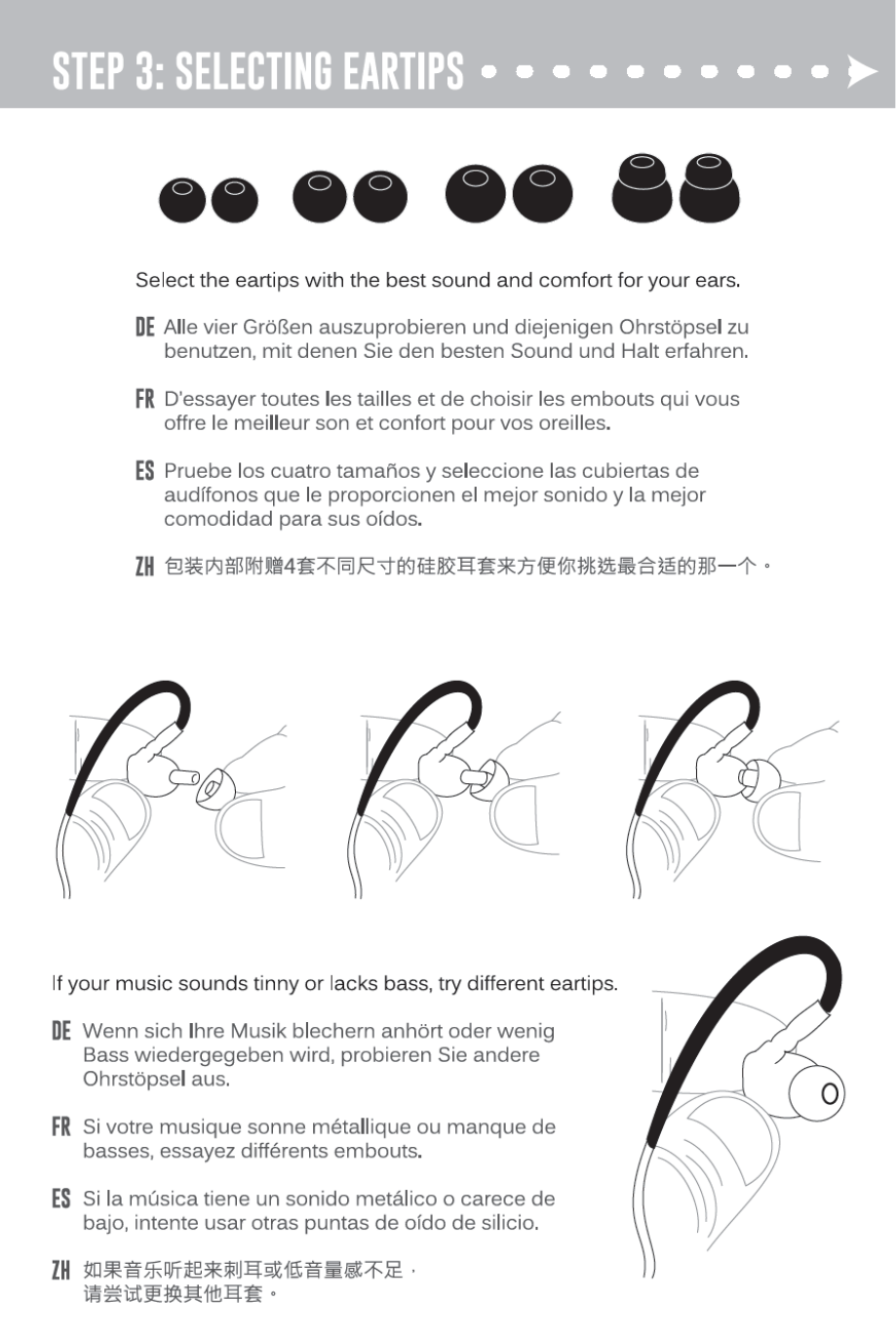 STEP 3: SELECTING EARTIPS

Select the eartips with the best sound and comfort for your ears.

DE Alle vier Größen auszuprobieren und diejenigen Ohrstöpsel zu benutzen, mit denen Sie den besten Sound und Halt erfahren.

FR D'essayer toutes les tailles et de choisir les embouts qui vous offre le meilleur son et confort pour vos oreilles.

ES Pruebe los cuatro tamaños y seleccione las cubiertas de audífonos que le proporcionen el mejor sonido y la mejor comodidad para sus oídos.

ZH 包装内部附赠4套不同尺寸的硅胶耳套来方便你挑选最合适的那一个。

If your music sounds tinny or lacks bass, try different eartips.

DE Wenn sich Ihre Musik blechern anhört oder wenig Bass wiedergegeben wird, probieren Sie andere Ohrstöpsel aus.

FR Si votre musique sonne métallique ou manque de basses, essayez différents embouts.

ES Si la música tiene un sonido metálico o carece de bajo, intente usar otras puntas de oído de silicio.

ZH 如果音乐听起来刺耳或低音量感不足，请尝试更换其他耳套。