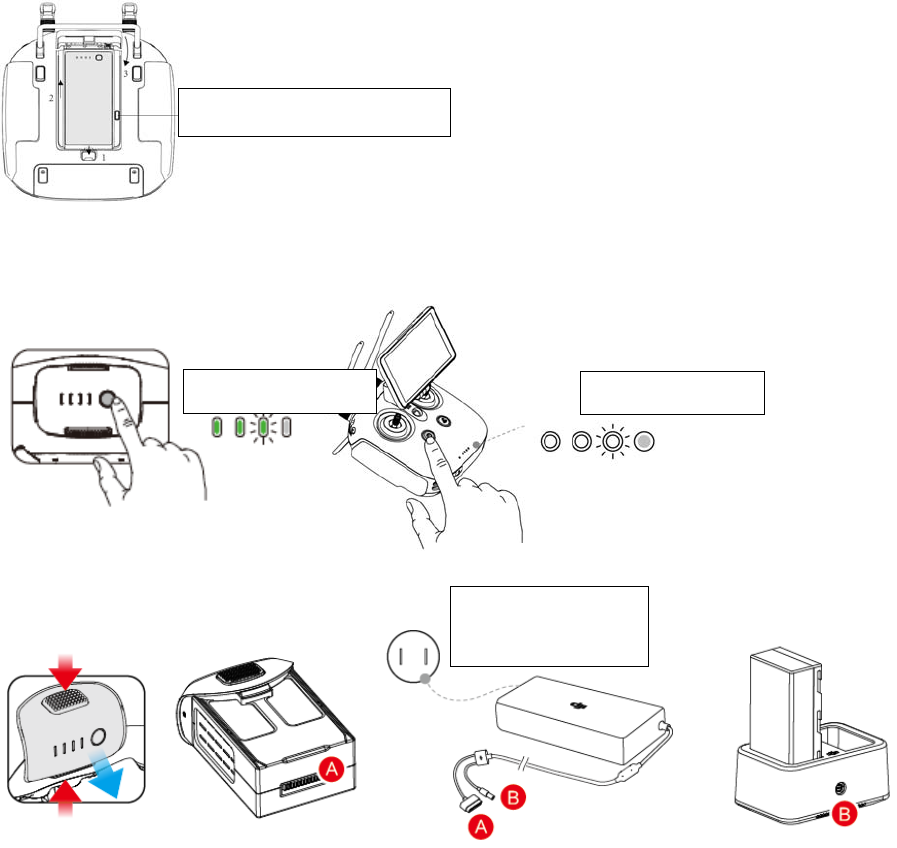 2
3
1

A

B

A

B