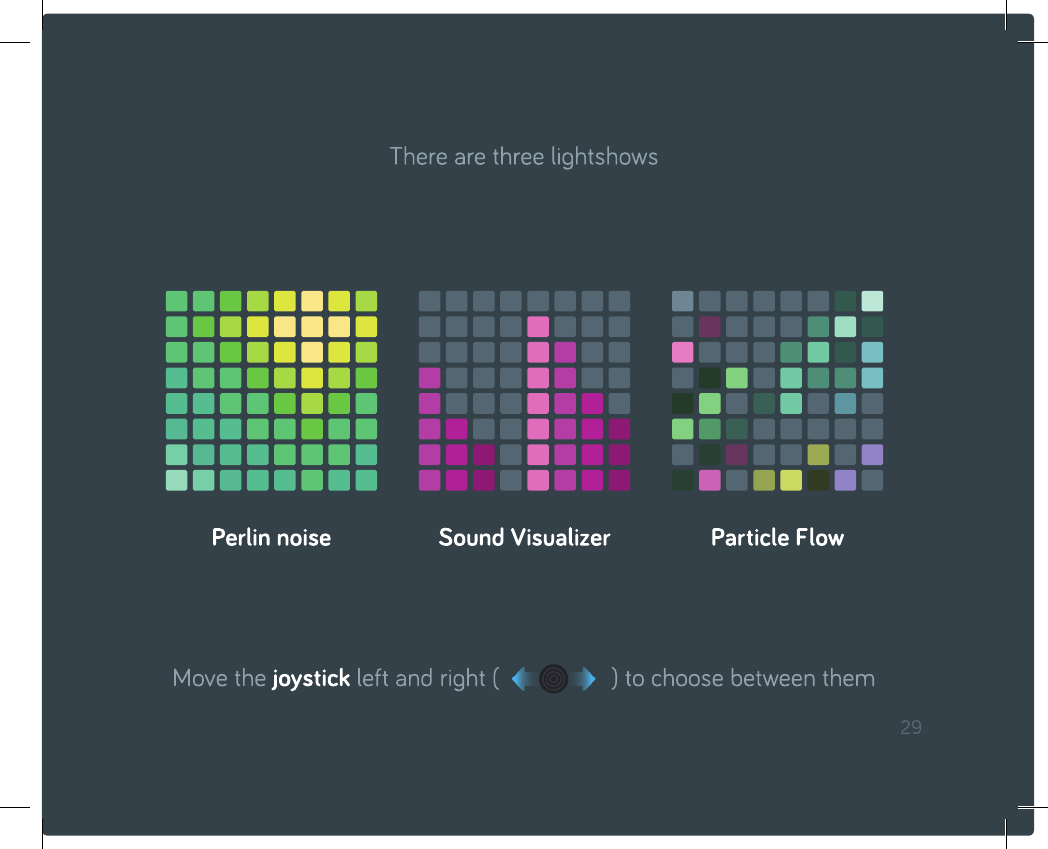 There are three lightshows

Perlin noise

Sound Visualizer

Particle Flow

Move the joystick left and right ( ) to choose between them

29