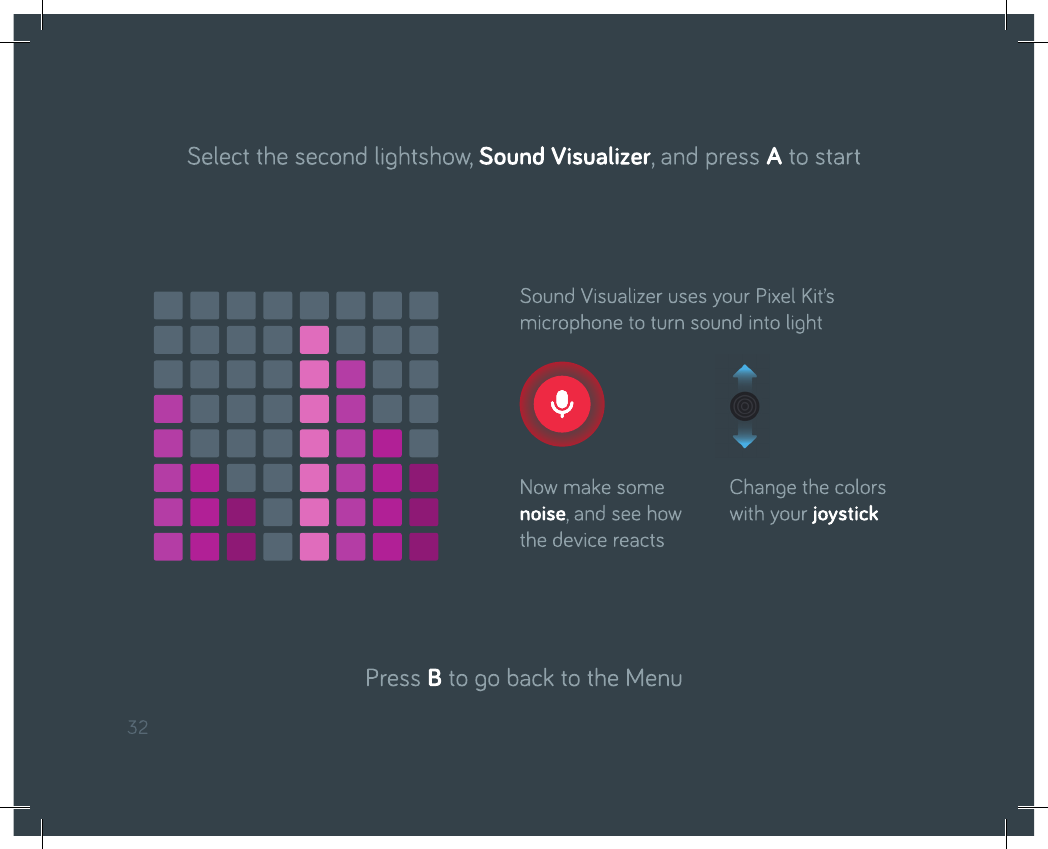 Select the second lightshow, Sound Visualizer, and press A to start

Sound Visualizer uses your Pixel Kit's microphone to turn sound into light

Now make some noise, and see how the device reacts

Change the colors with your joystick

Press B to go back to the Menu

32