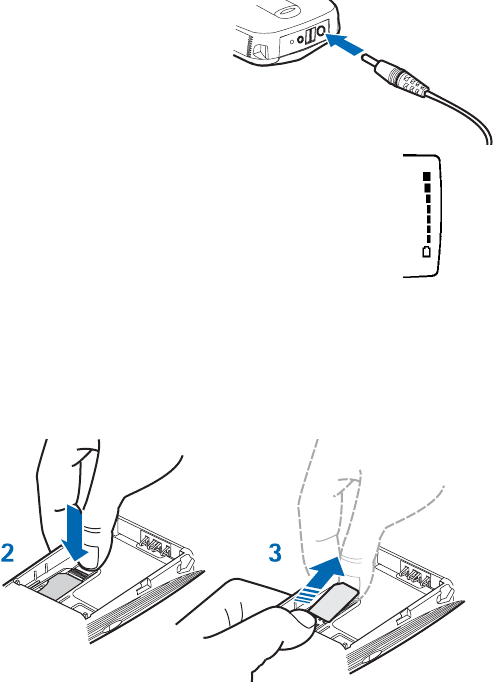 2

3