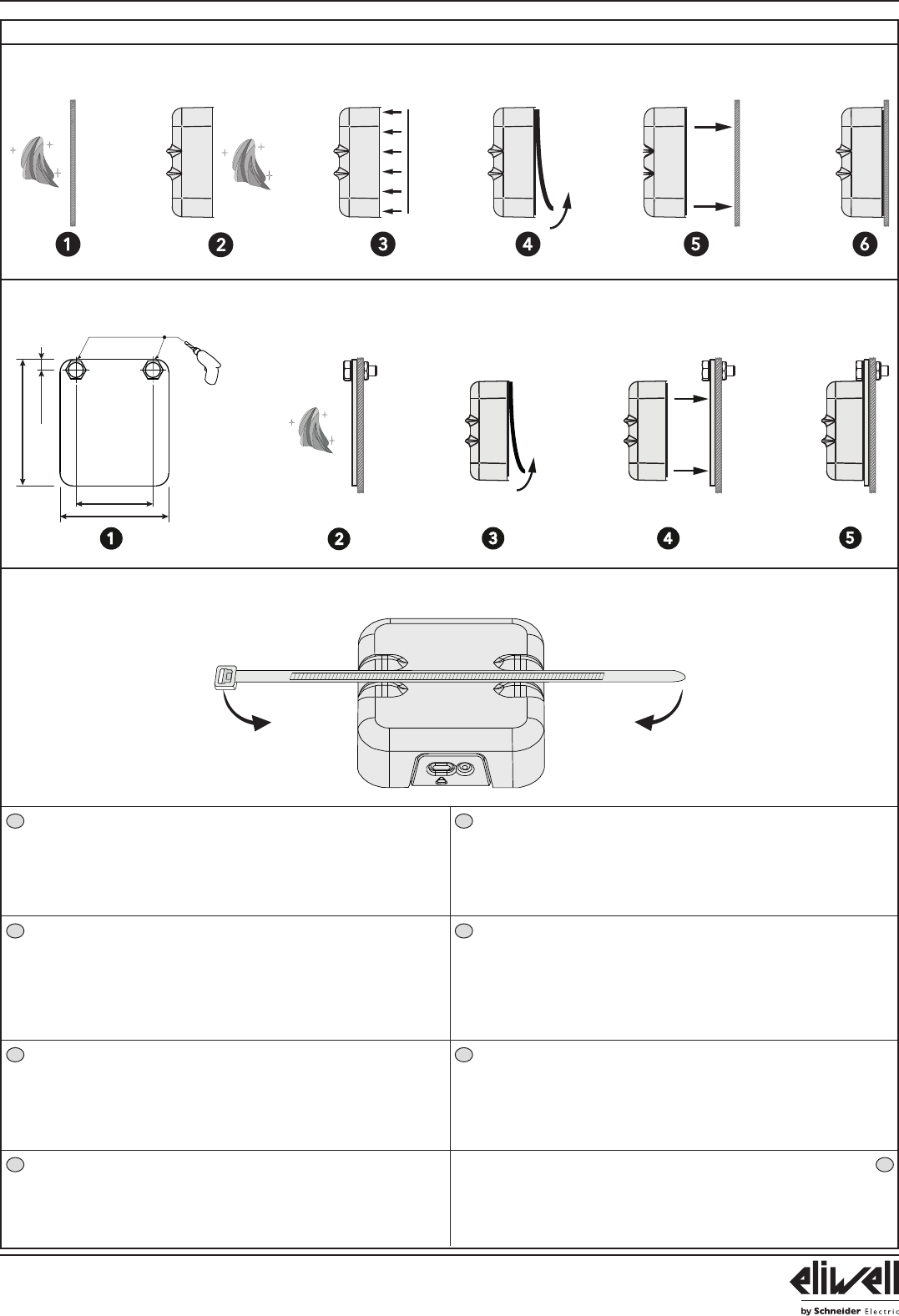 1 2 3 4 5 6

1 2 3 4 5

eliwell
by Schneider Electric