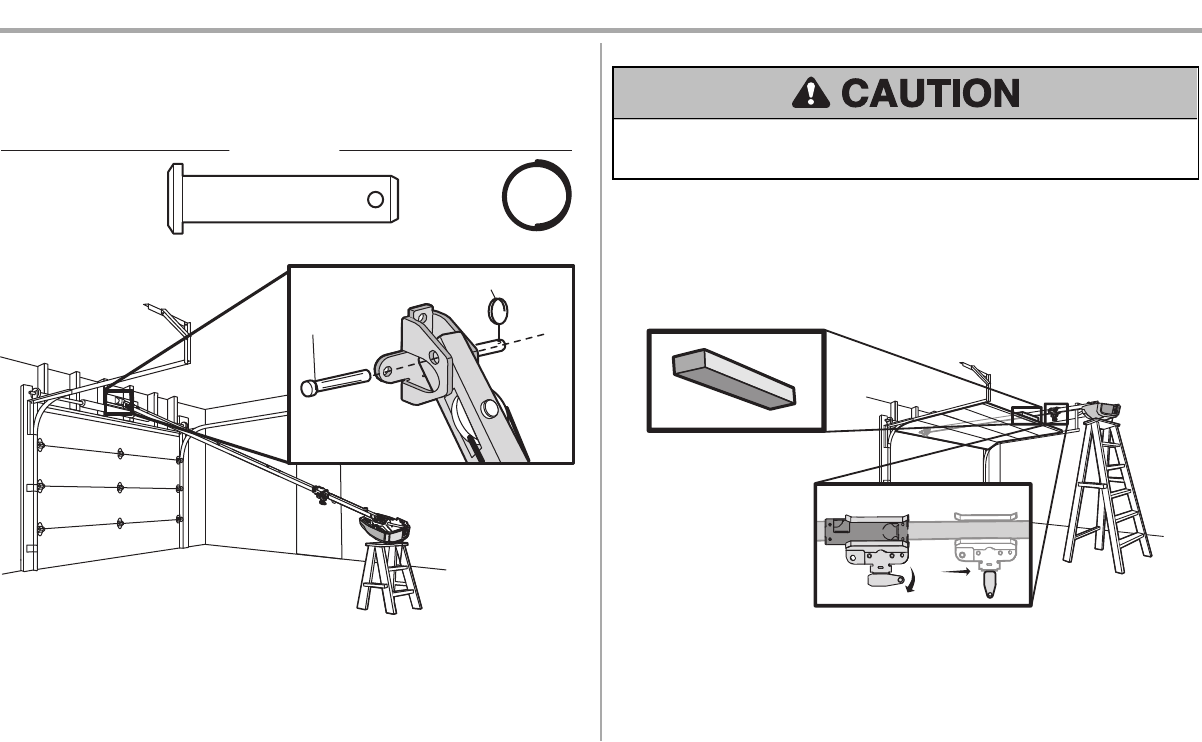 CAUTION