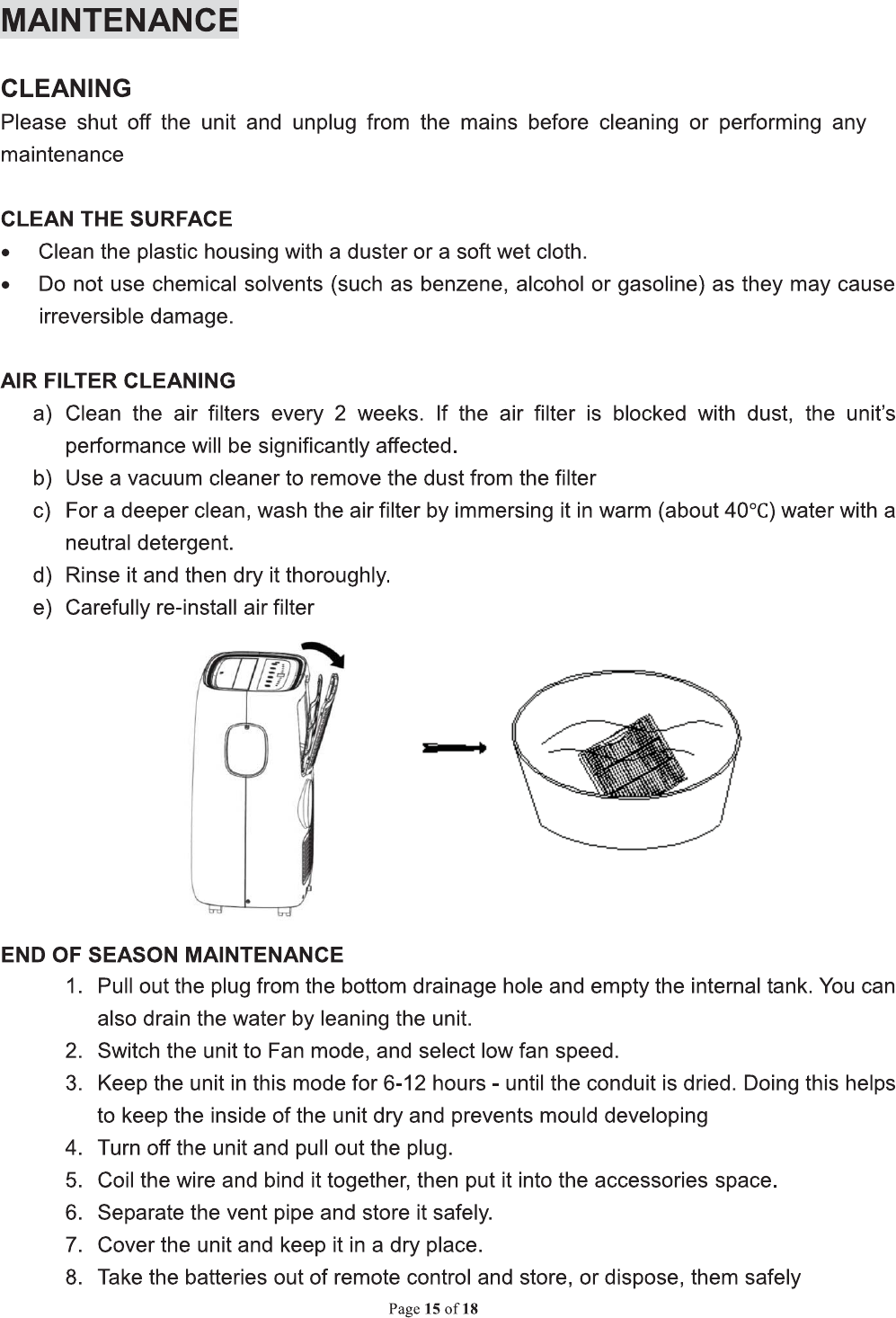 MAINTENANCE

CLEANING
Please shut off the unit and unplug from the mains before cleaning or performing any maintenance

CLEAN THE SURFACE
• Clean the plastic housing with a duster or a soft wet cloth.
• Do not use chemical solvents (such as benzene, alcohol or gasoline) as they may cause irreversible damage.

AIR FILTER CLEANING
a) Clean the air filters every 2 weeks. If the air filter is blocked with dust, the unit's performance will be significantly affected.
b) Use a vacuum cleaner to remove the dust from the filter
c) For a deeper clean, wash the air filter by immersing it in warm (about 40℃) water with a neutral detergent.
d) Rinse it and then dry it thoroughly.
e) Carefully re-install air filter

END OF SEASON MAINTENANCE
1. Pull out the plug from the bottom drainage hole and empty the internal tank. You can also drain the water by leaning the unit.
2. Switch the unit to Fan mode, and select low fan speed.
3. Keep the unit in this mode for 6-12 hours - until the conduit is dried. Doing this helps to keep the inside of the unit dry and prevents mould developing
4. Turn off the unit and pull out the plug.
5. Coil the wire and bind it together, then put it into the accessories space.
6. Separate the vent pipe and store it safely.
7. Cover the unit and keep it in a dry place.
8. Take the batteries out of remote control and store, or dispose, them safely

Page 15 of 18