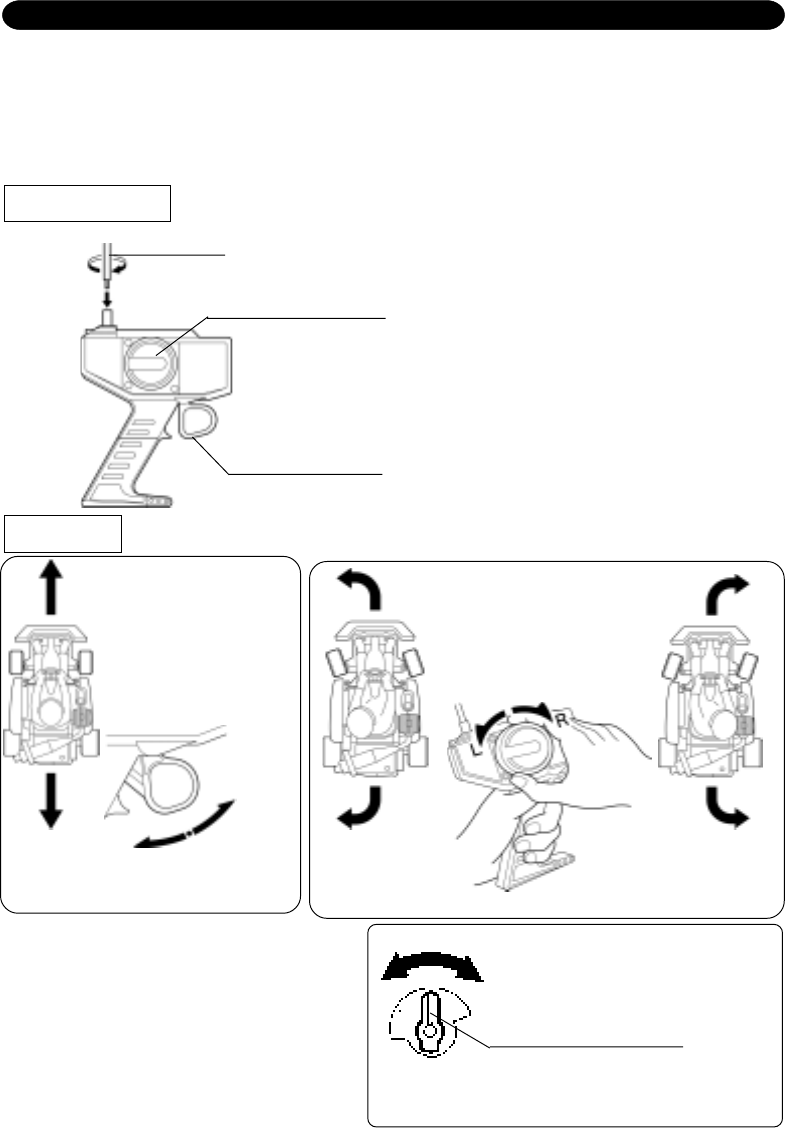 L

R