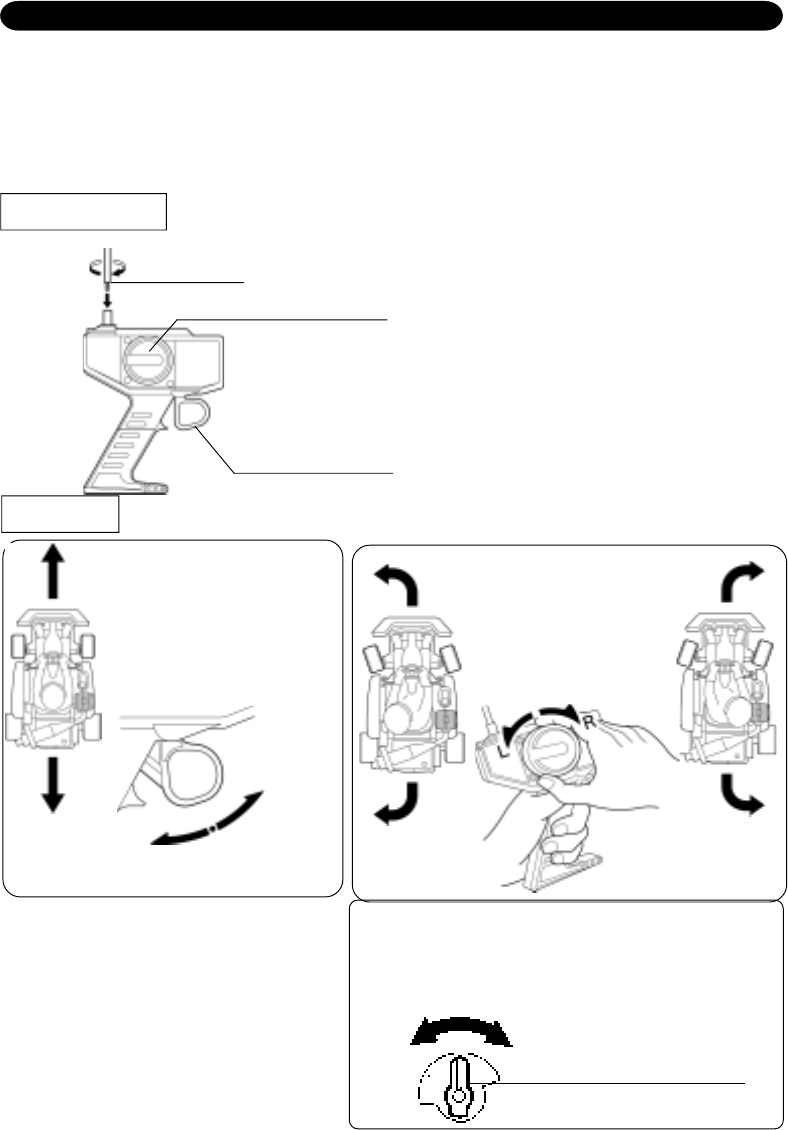 L

R