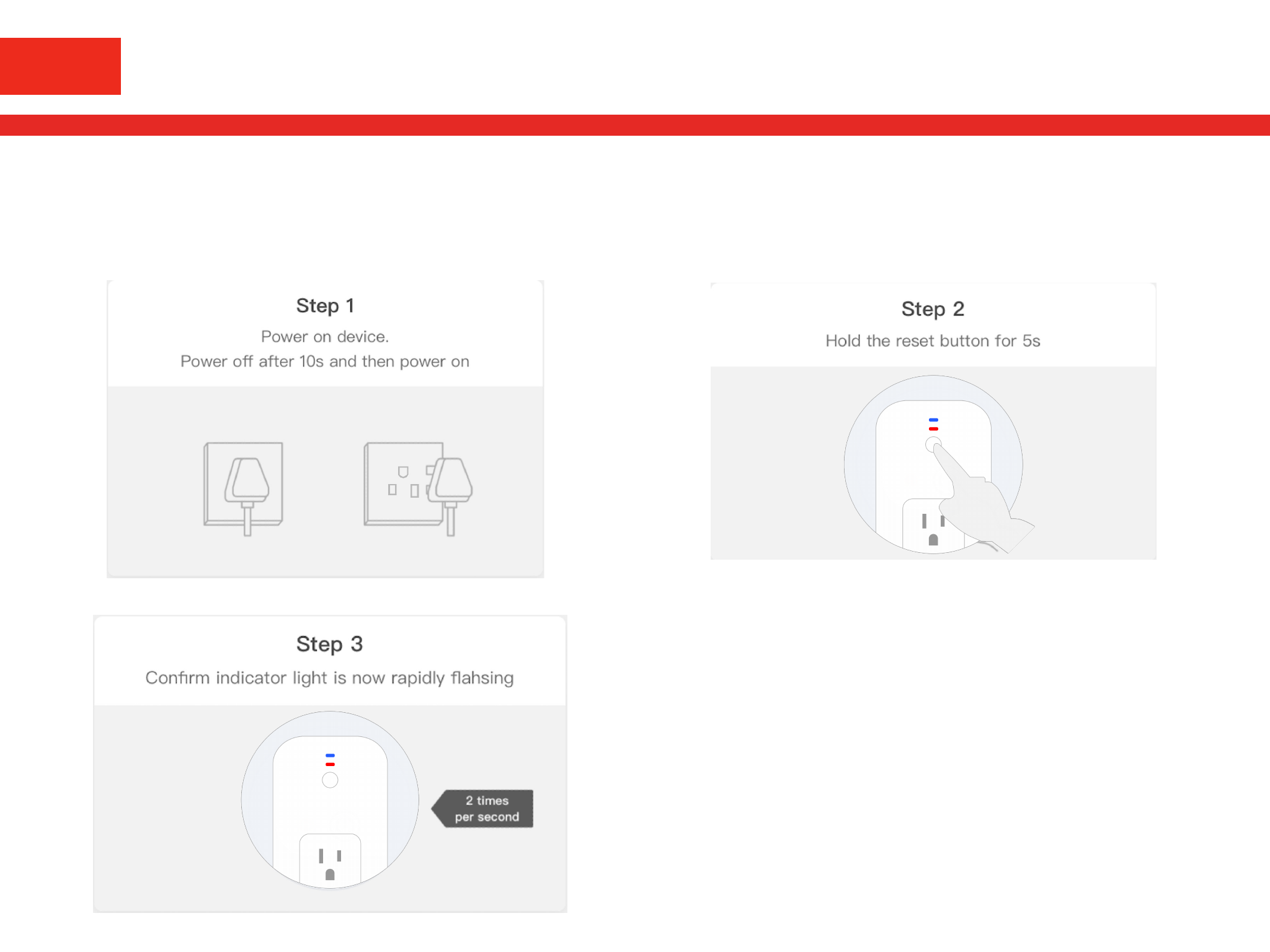 Step 1
Power on device.
Power off after 10s and then power on

Step 2
Hold the reset button for 5s

Step 3
Confirm indicator light is now rapidly flahsing

2 times per second