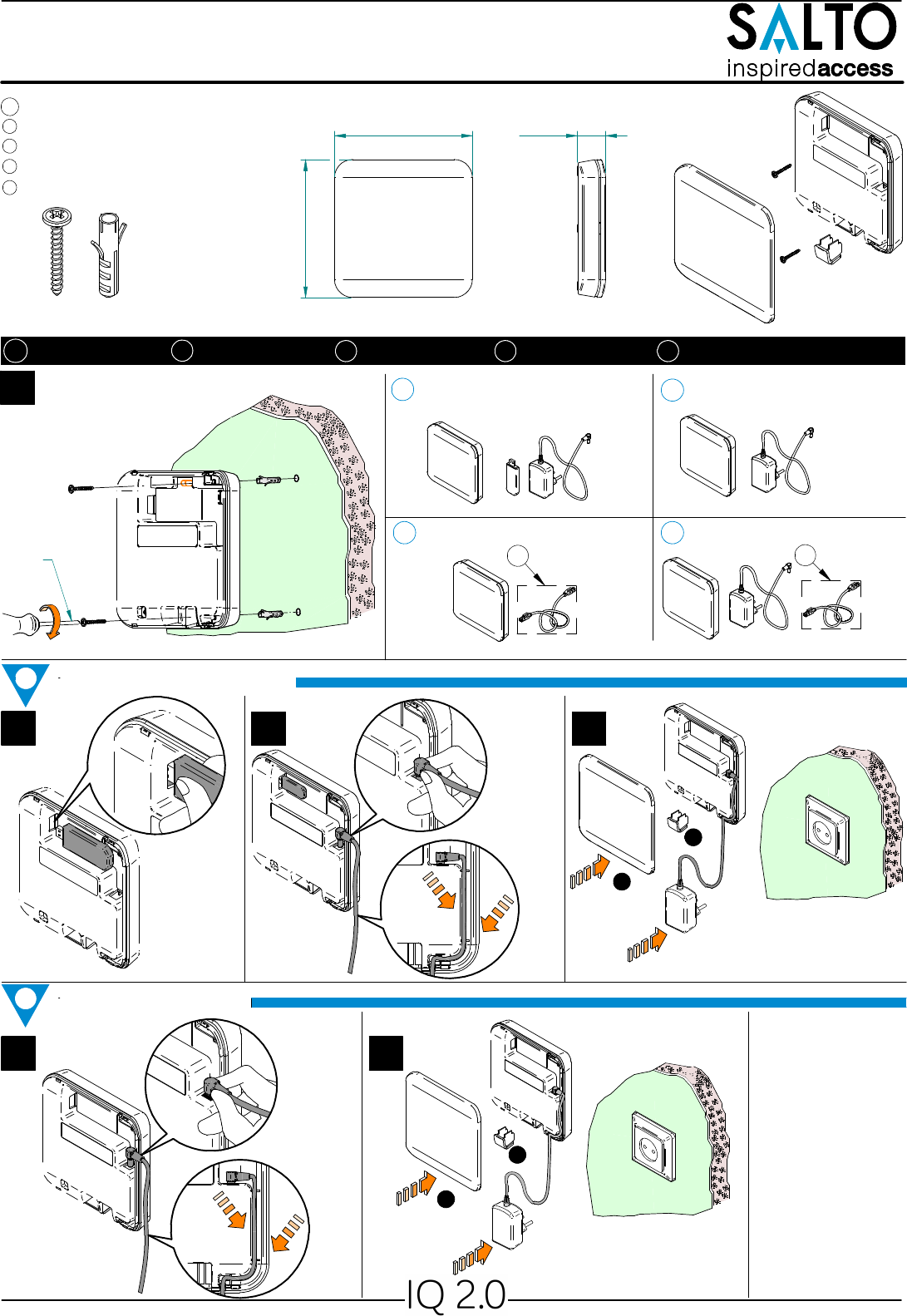 SALTO
inspiredaccess

IQ 2.0